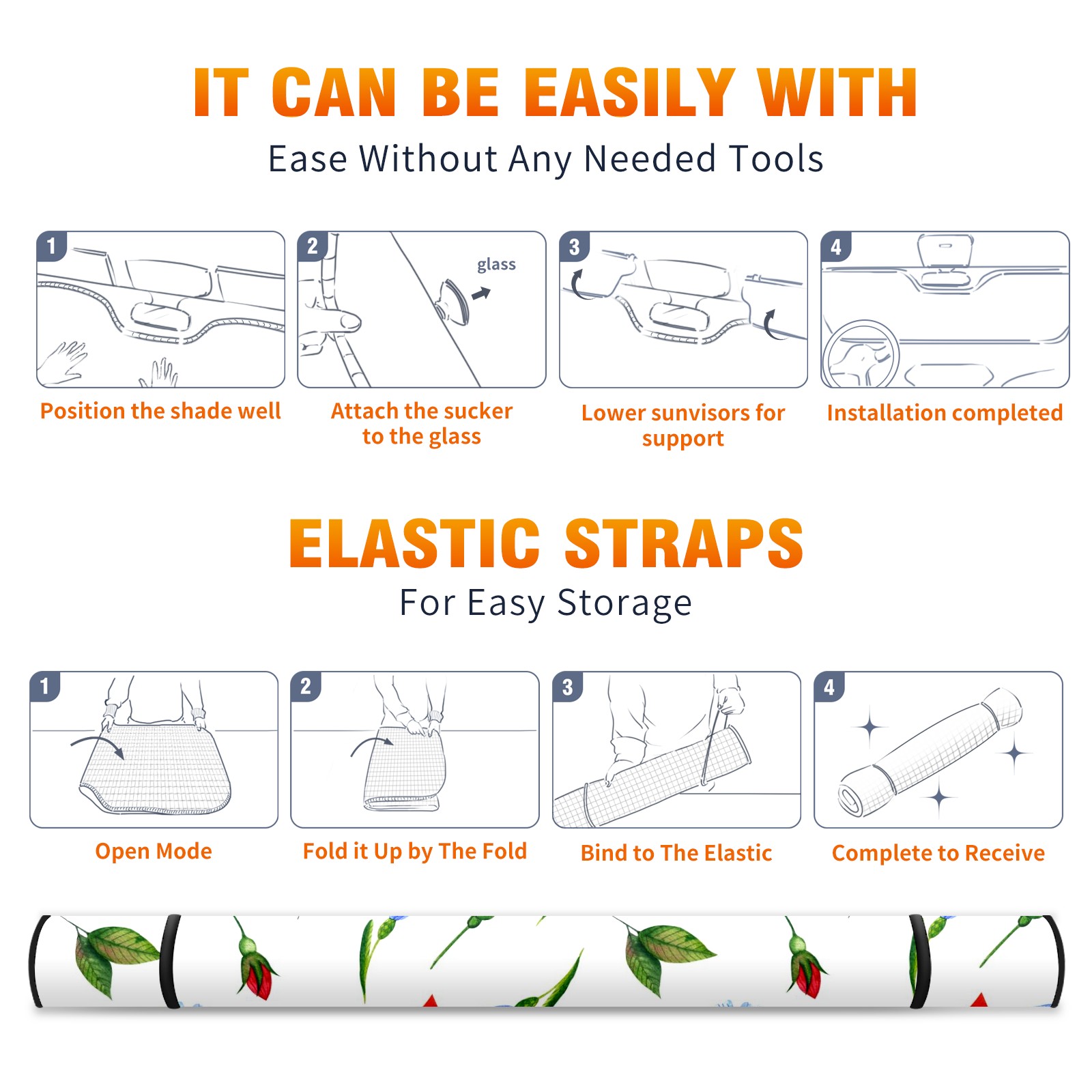 IT CAN BE EASILY WITH
Ease Without Any Needed Tools

1
Position the shade well

2
glass
Attach the sucker to the glass

3
Lower sunvisors for support

4
Installation completed

ELASTIC STRAPS
For Easy Storage

1
Open Mode

2
Fold it Up by The Fold

3
Bind to The Elastic

4
Complete to Receive