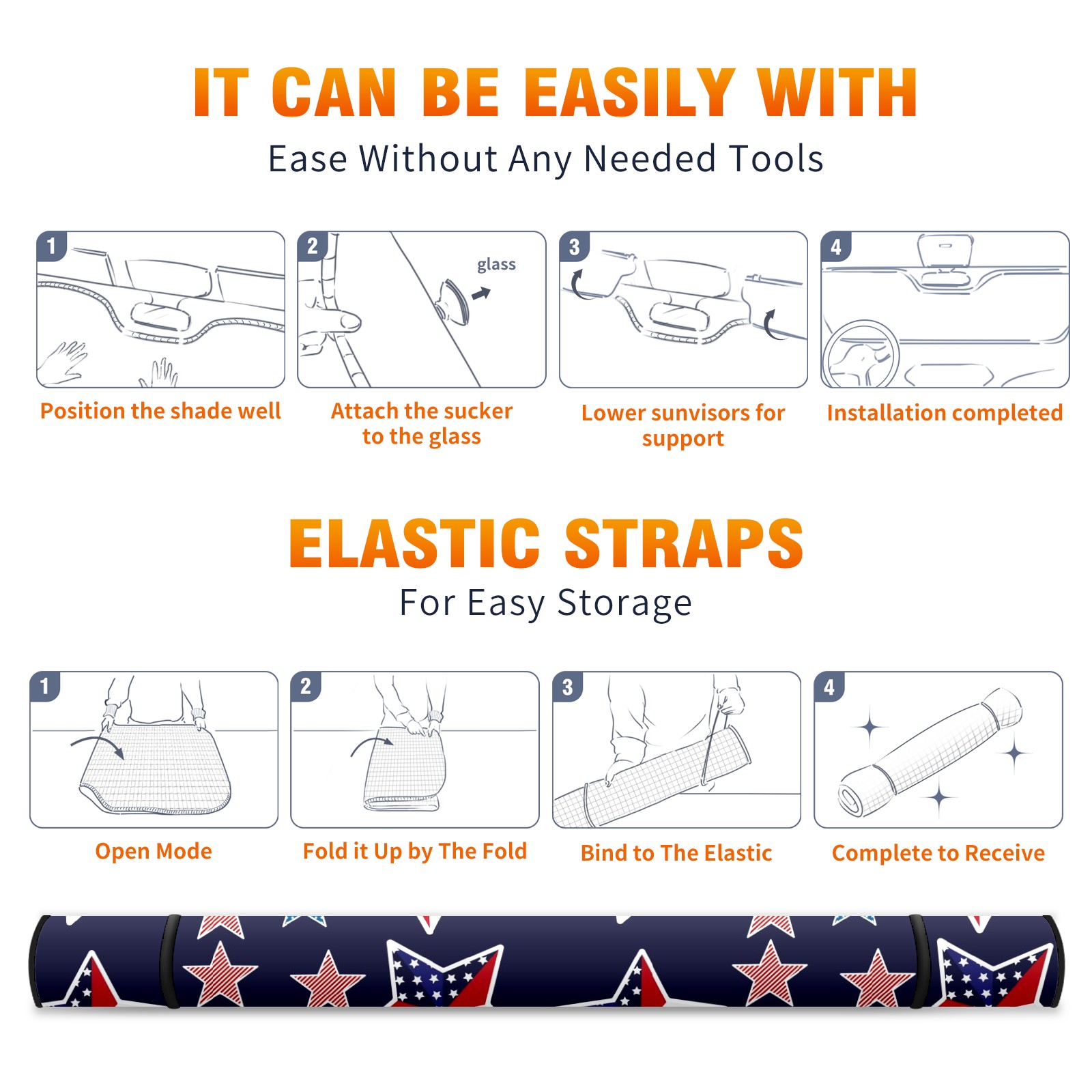 IT CAN BE EASILY WITH
Ease Without Any Needed Tools

1
Position the shade well

2
glass
Attach the sucker to the glass

3
Lower sunvisors for support

4
Installation completed

ELASTIC STRAPS
For Easy Storage

1
Open Mode

2
Fold it Up by The Fold

3
Bind to The Elastic

4
Complete to Receive