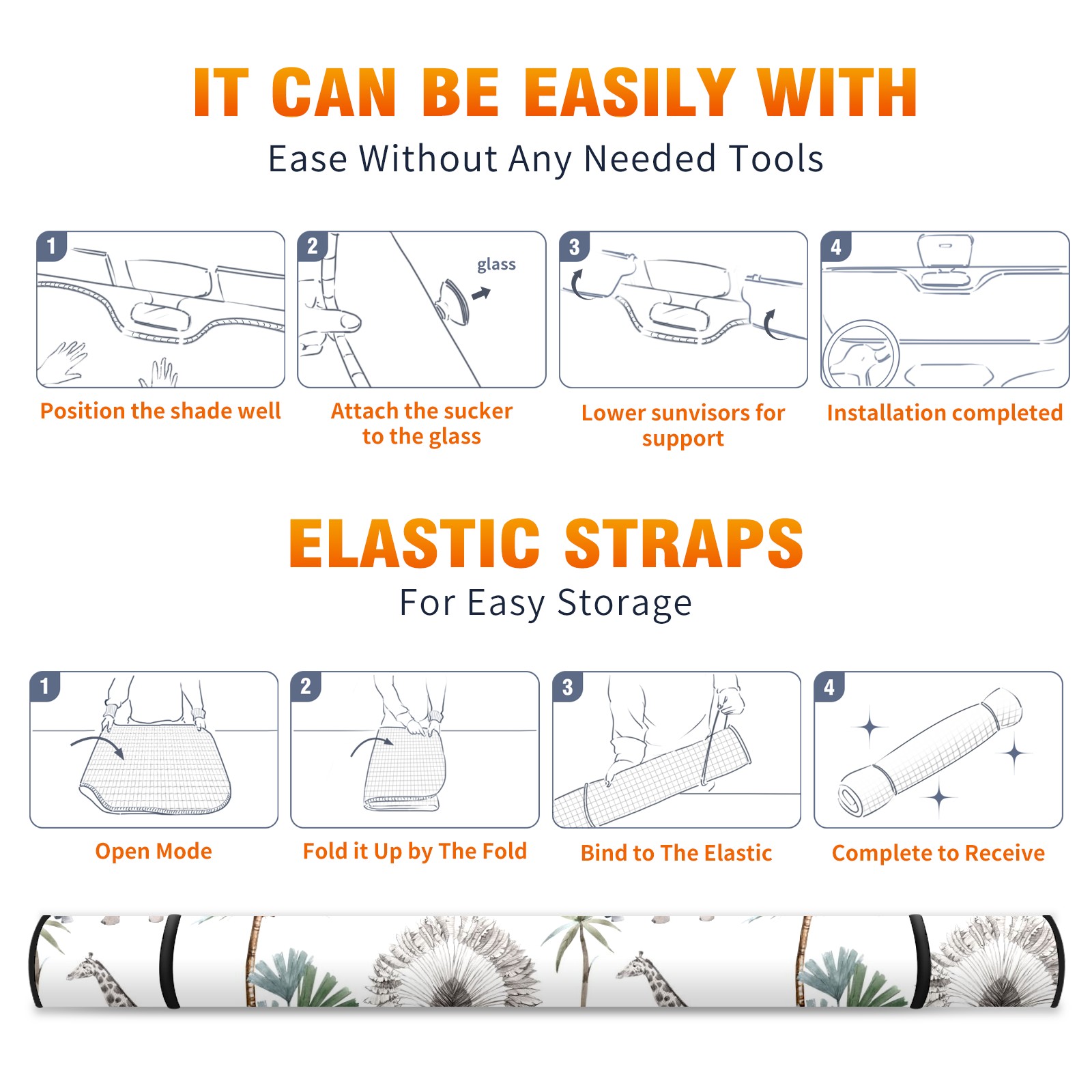 IT CAN BE EASILY WITH

Ease Without Any Needed Tools

1

Position the shade well

2

glass

Attach the sucker to the glass

3

Lower sunvisors for support

4

Installation completed

ELASTIC STRAPS

For Easy Storage

1

Open Mode

2

Fold it Up by The Fold

3

Bind to The Elastic

4

Complete to Receive