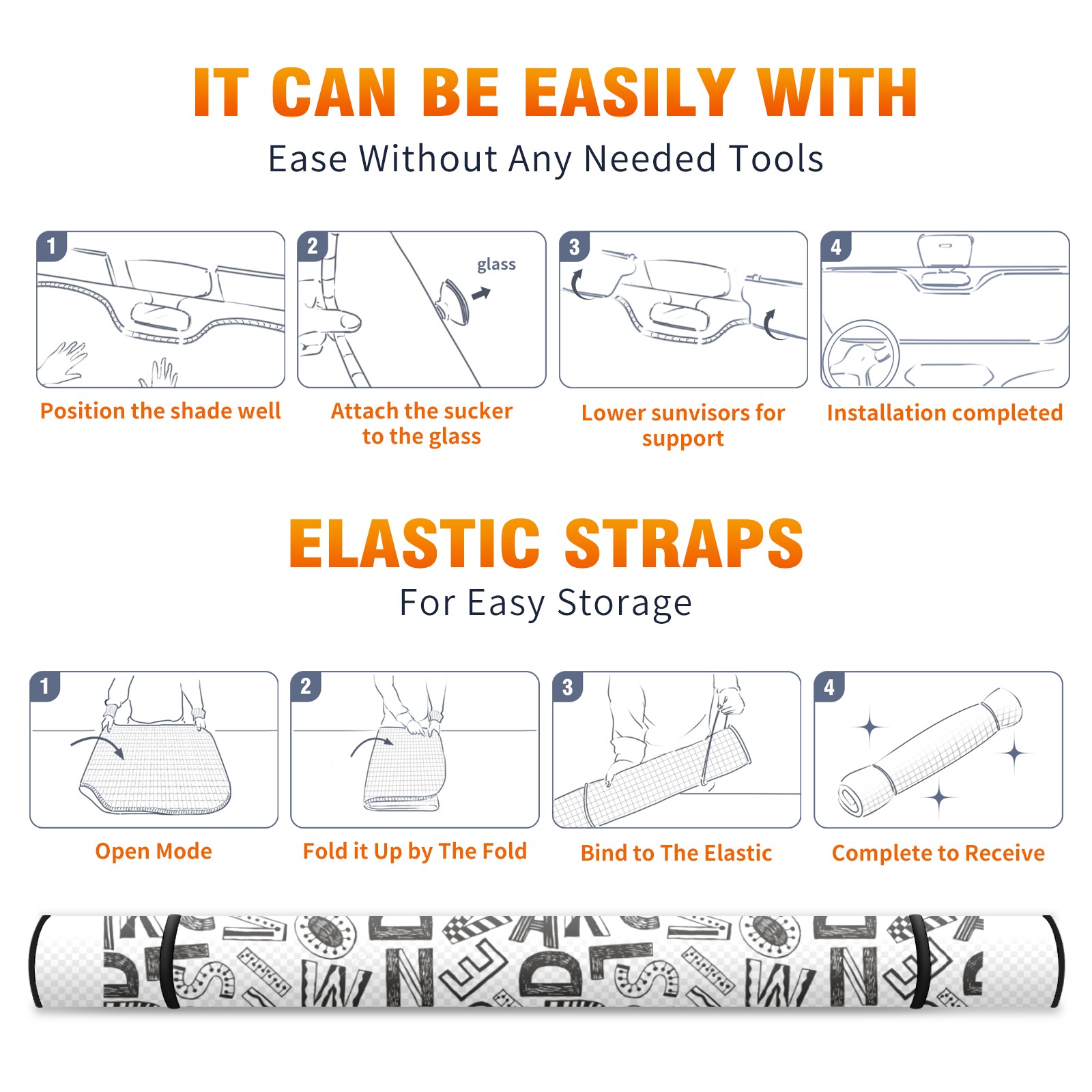 IT CAN BE EASILY WITH

Ease Without Any Needed Tools

1

Position the shade well

2

glass

Attach the sucker to the glass

3

Lower sunvisors for support

4

Installation completed

ELASTIC STRAPS

For Easy Storage

1

Open Mode

2

Fold it Up by The Fold

3

Bind to The Elastic

4

Complete to Receive