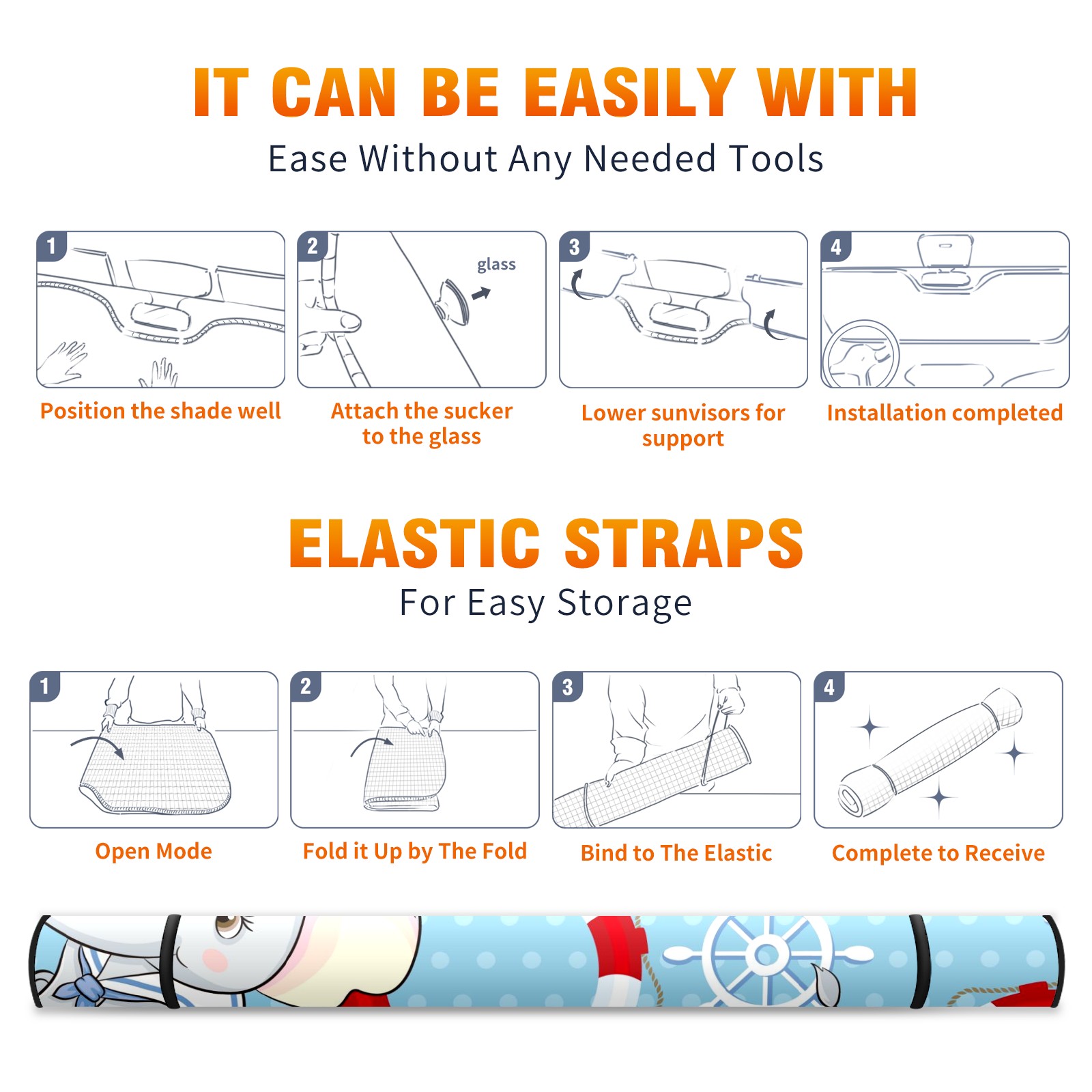 IT CAN BE EASILY WITH
Ease Without Any Needed Tools

1
Position the shade well

2
glass
Attach the sucker to the glass

3
Lower sunvisors for support

4
Installation completed

ELASTIC STRAPS
For Easy Storage

1
Open Mode

2
Fold it Up by The Fold

3
Bind to The Elastic

4
Complete to Receive