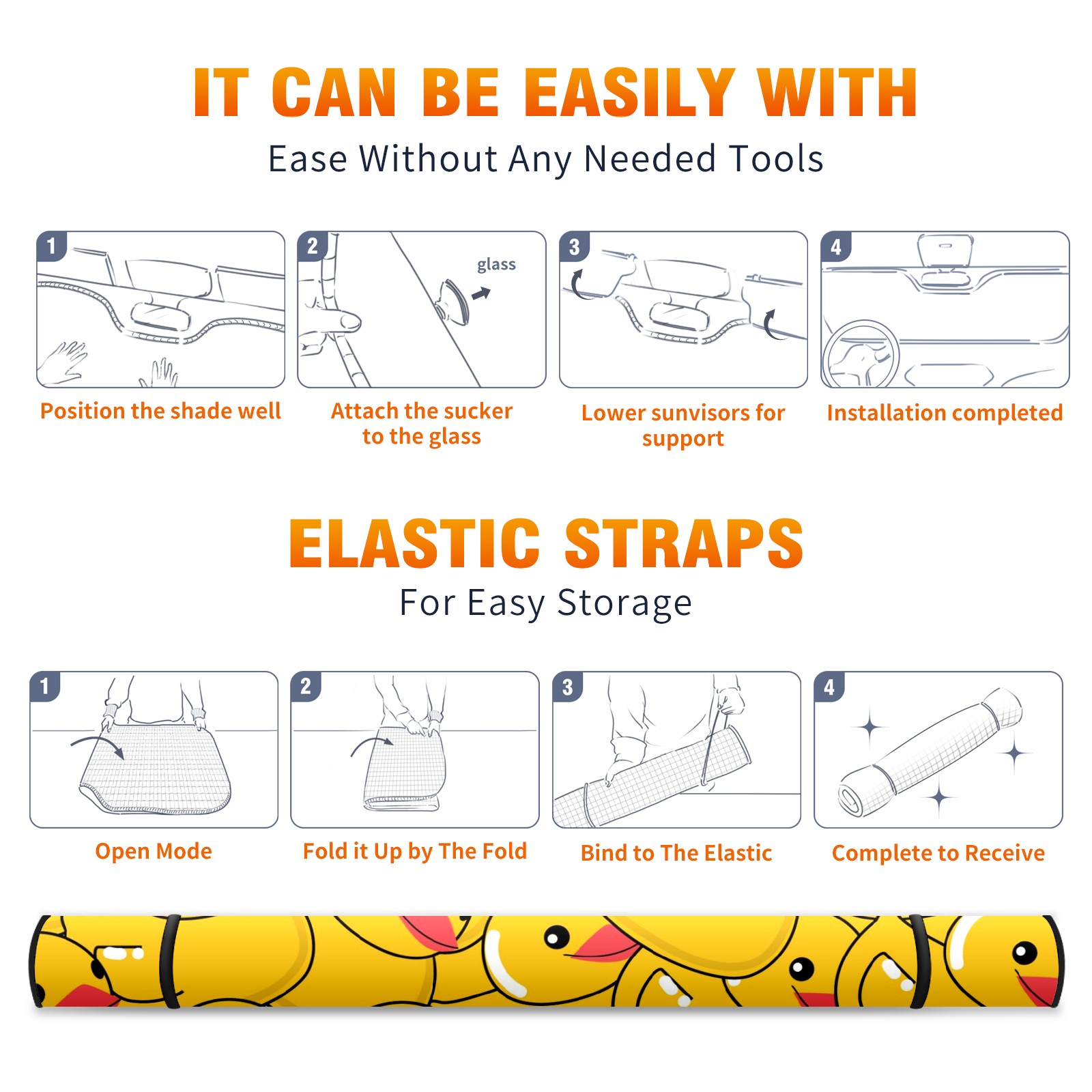 IT CAN BE EASILY WITH
Ease Without Any Needed Tools

1
Position the shade well

2
glass
Attach the sucker to the glass

3
Lower sunvisors for support

4
Installation completed

ELASTIC STRAPS
For Easy Storage

1
Open Mode

2
Fold it Up by The Fold

3
Bind to The Elastic

4
Complete to Receive