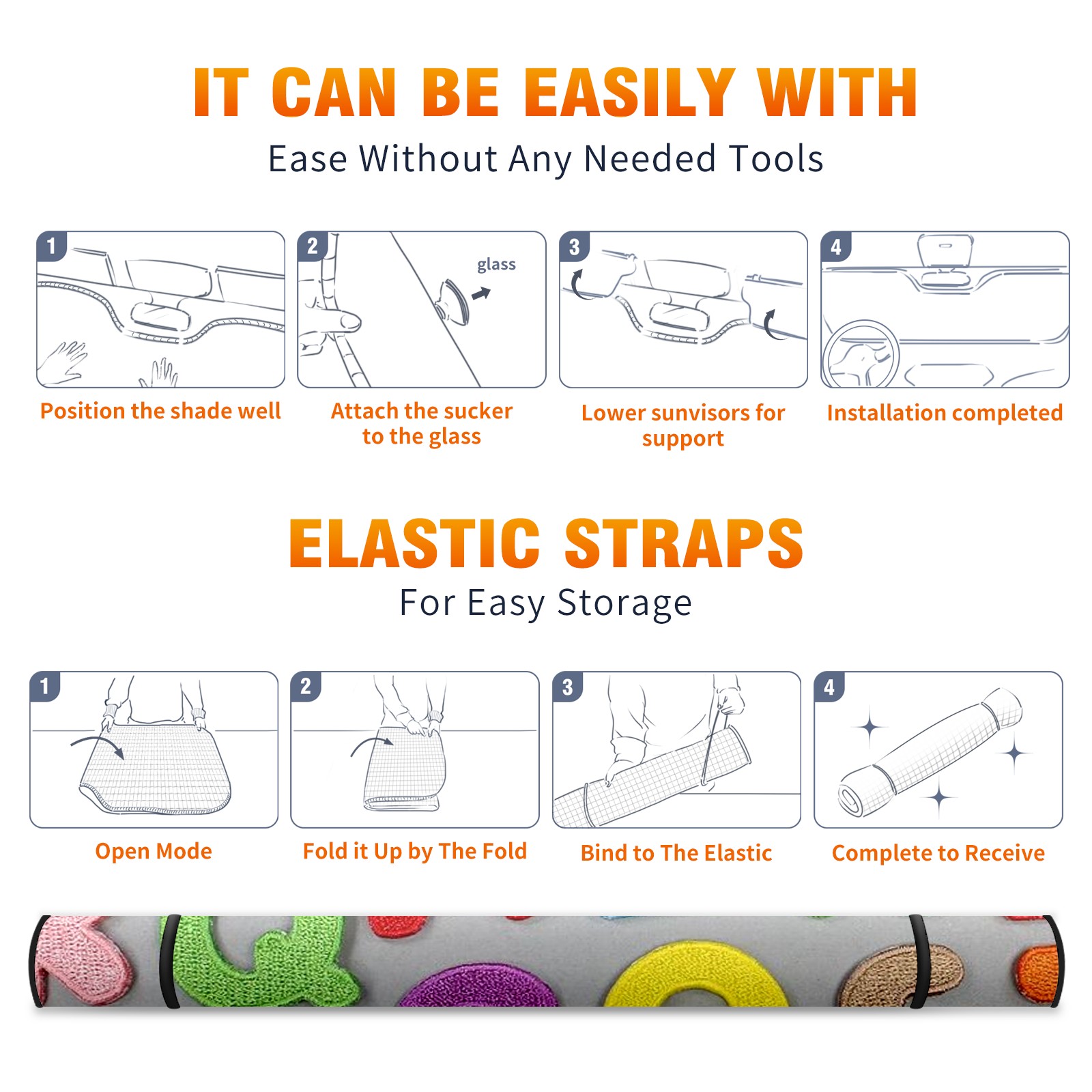 IT CAN BE EASILY WITH

Ease Without Any Needed Tools

1

Position the shade well

2

glass

Attach the sucker to the glass

3

Lower sunvisors for support

4

Installation completed

ELASTIC STRAPS

For Easy Storage

1

Open Mode

2

Fold it Up by The Fold

3

Bind to The Elastic

4

Complete to Receive