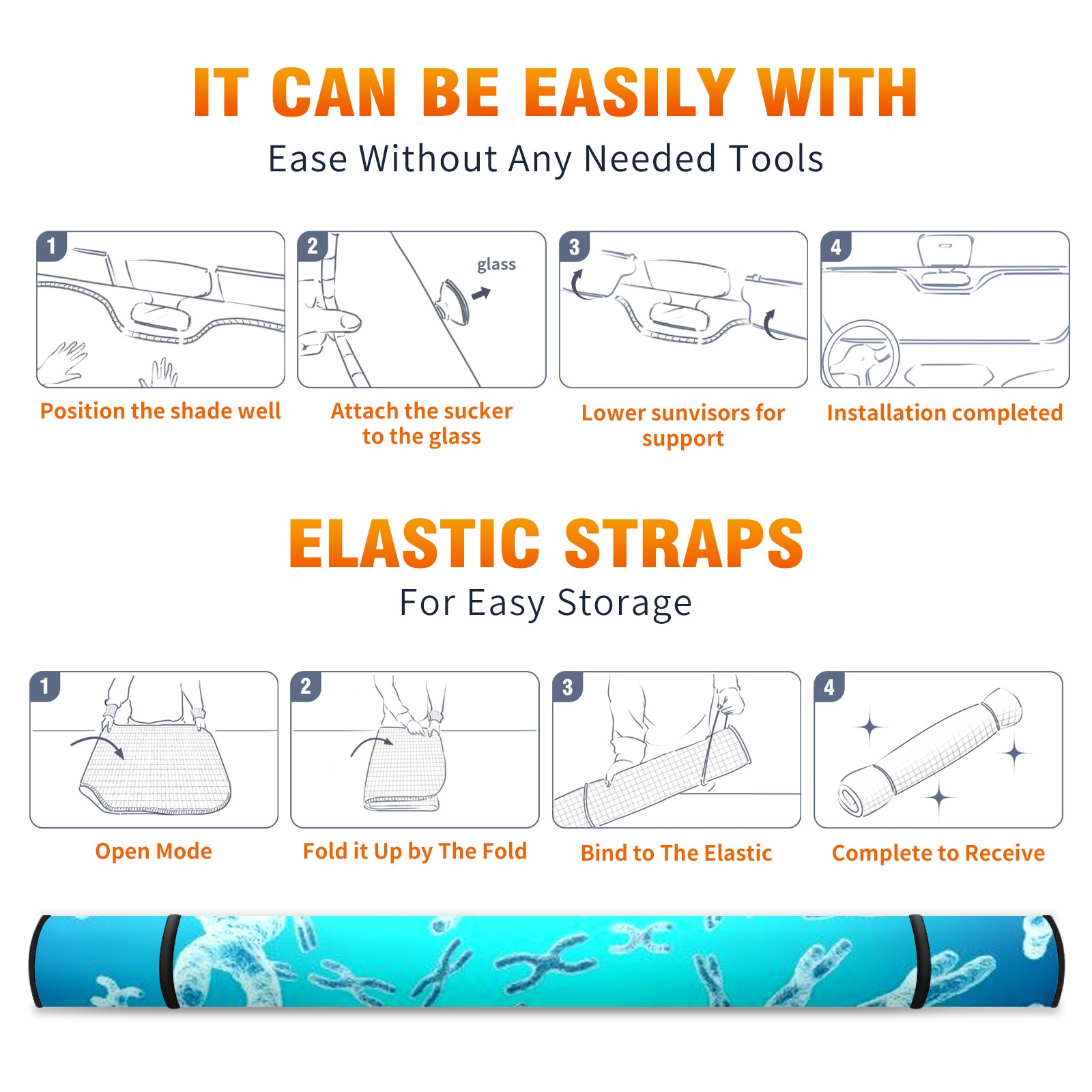 IT CAN BE EASILY WITH

Ease Without Any Needed Tools

1

Position the shade well

2

glass

Attach the sucker to the glass

3

Lower sunvisors for support

4

Installation completed

ELASTIC STRAPS

For Easy Storage

1

Open Mode

2

Fold it Up by The Fold

3

Bind to The Elastic

4

Complete to Receive