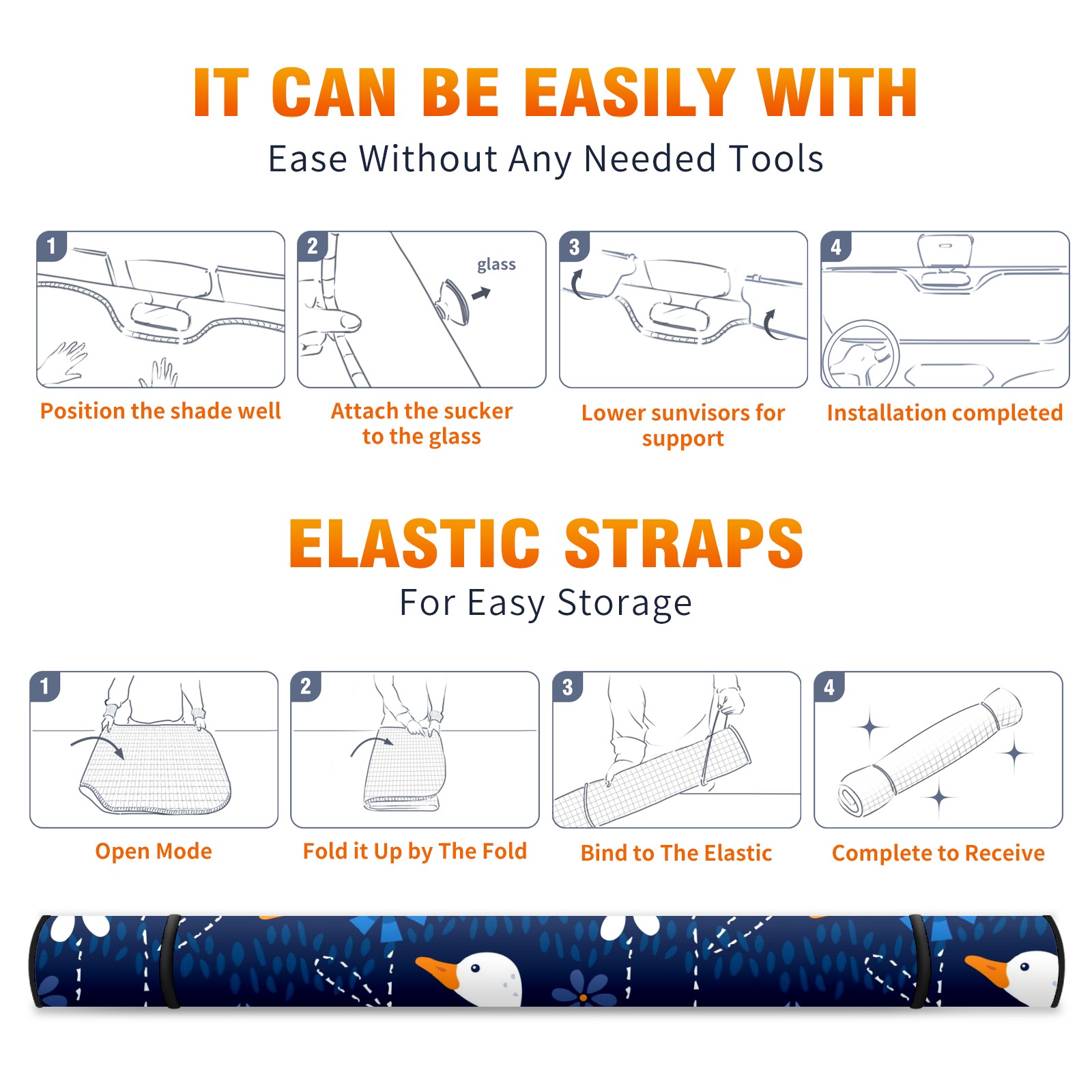 IT CAN BE EASILY WITH

Ease Without Any Needed Tools

1

Position the shade well

2

glass

Attach the sucker to the glass

3

Lower sunvisors for support

4

Installation completed

ELASTIC STRAPS

For Easy Storage

1

Open Mode

2

Fold it Up by The Fold

3

Bind to The Elastic

4

Complete to Receive