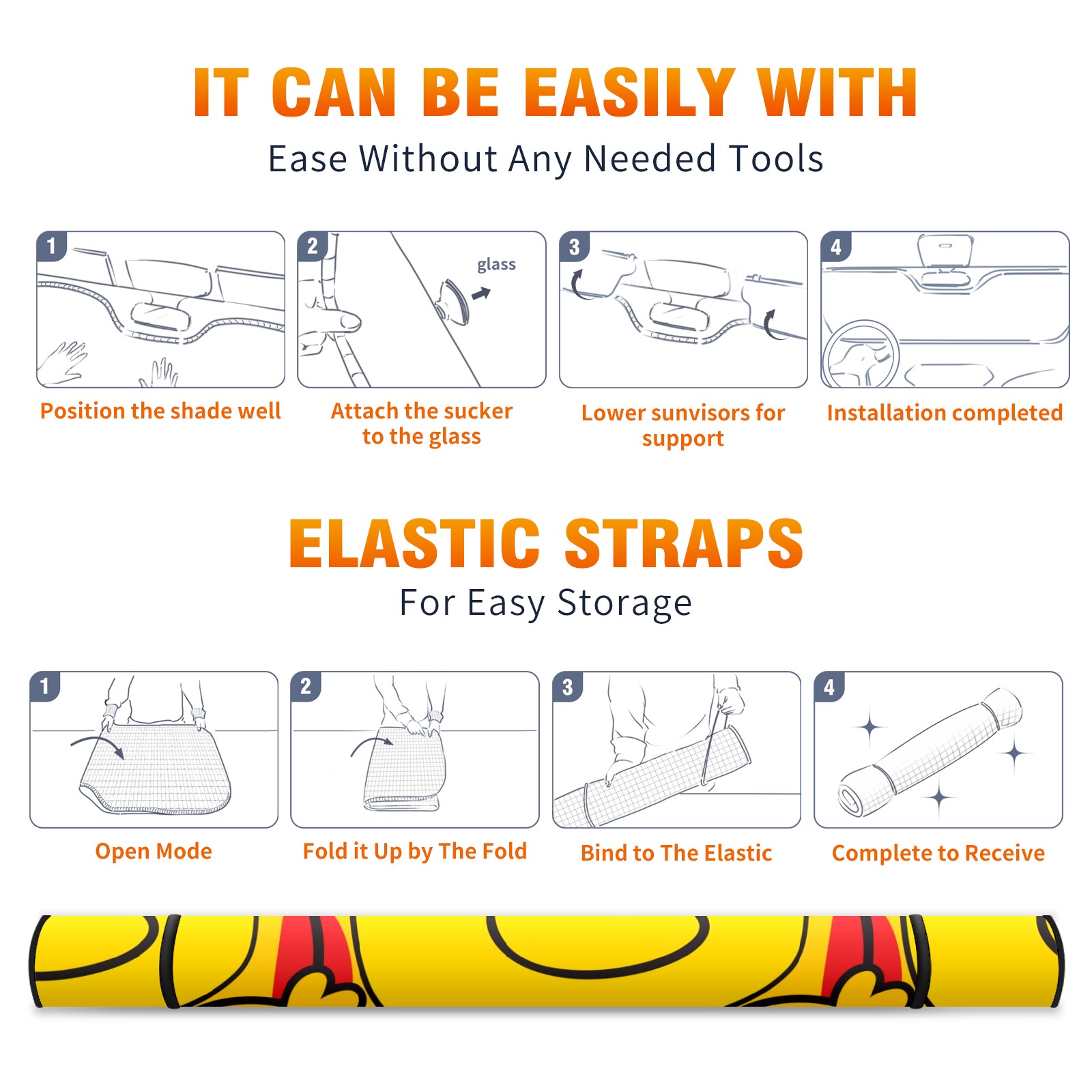 IT CAN BE EASILY WITH
Ease Without Any Needed Tools

1
Position the shade well

2
glass
Attach the sucker to the glass

3
Lower sunvisors for support

4
Installation completed

ELASTIC STRAPS
For Easy Storage

1
Open Mode

2
Fold it Up by The Fold

3
Bind to The Elastic

4
Complete to Receive