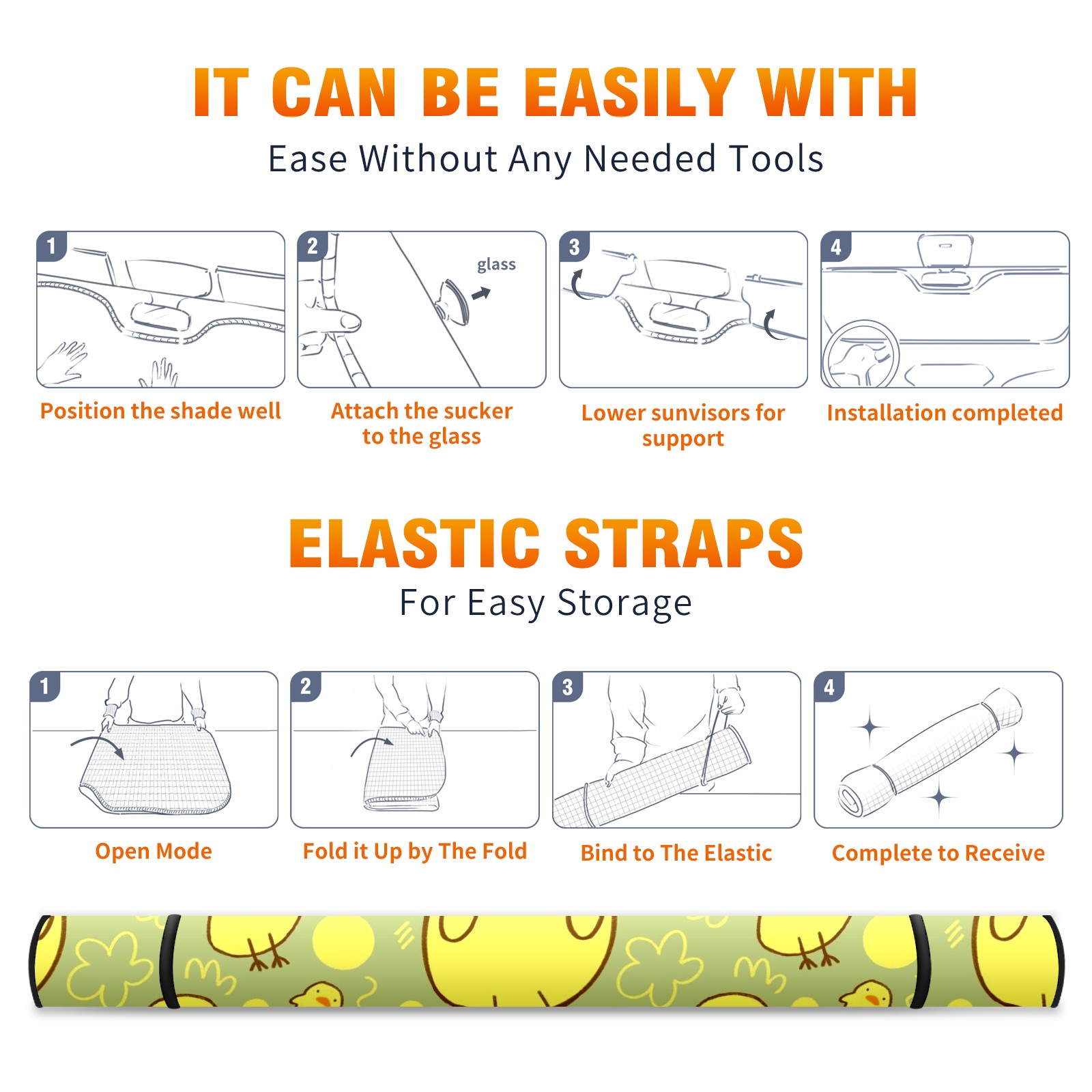 IT CAN BE EASILY WITH

Ease Without Any Needed Tools

1

Position the shade well

2

glass

Attach the sucker to the glass

3

Lower sunvisors for support

4

Installation completed

ELASTIC STRAPS

For Easy Storage

1

Open Mode

2

Fold it Up by The Fold

3

Bind to The Elastic

4

Complete to Receive