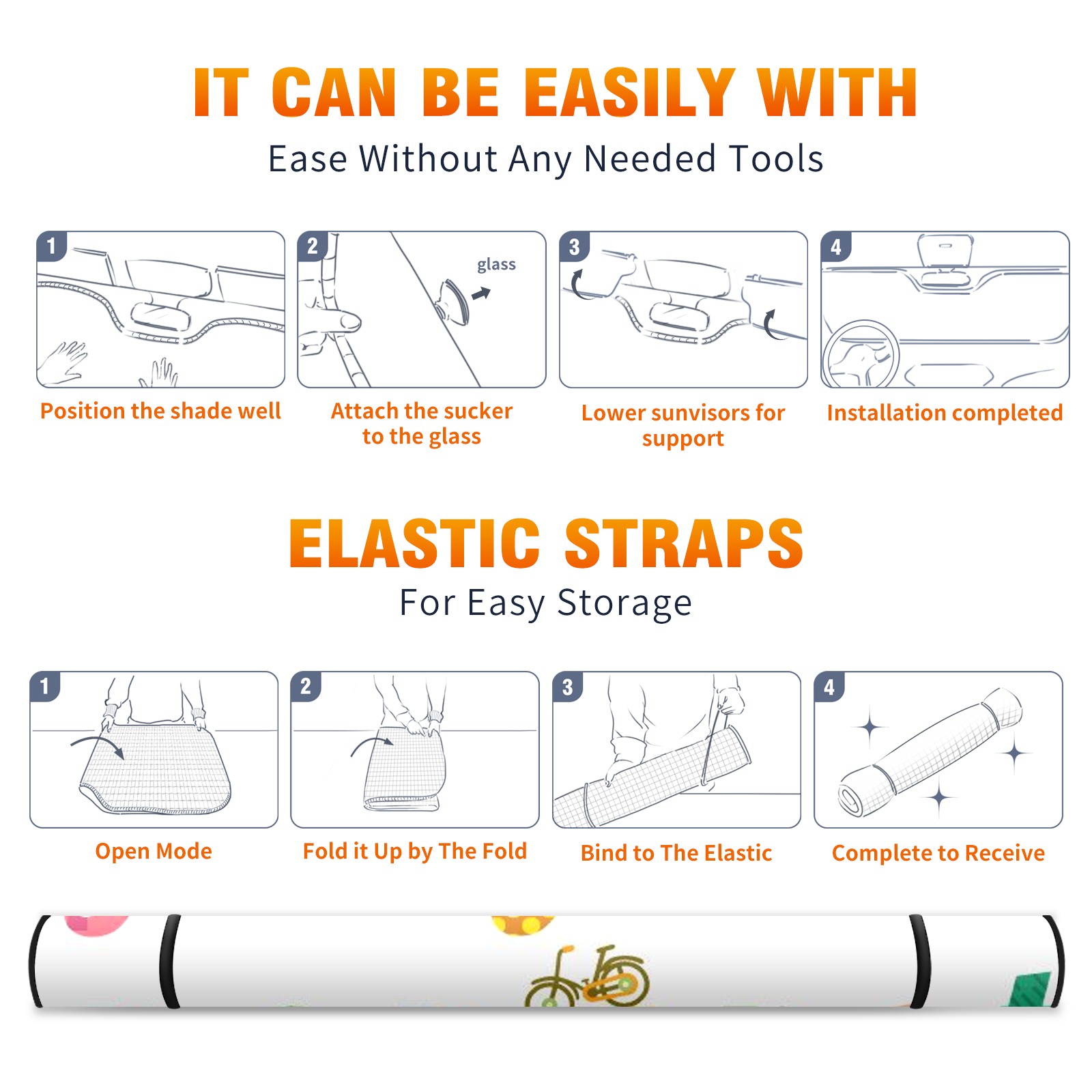 IT CAN BE EASILY WITH
Ease Without Any Needed Tools

1
Position the shade well

2
glass
Attach the sucker to the glass

3
Lower sunvisors for support

4
Installation completed

ELASTIC STRAPS
For Easy Storage

1
Open Mode

2
Fold it Up by The Fold

3
Bind to The Elastic

4
Complete to Receive