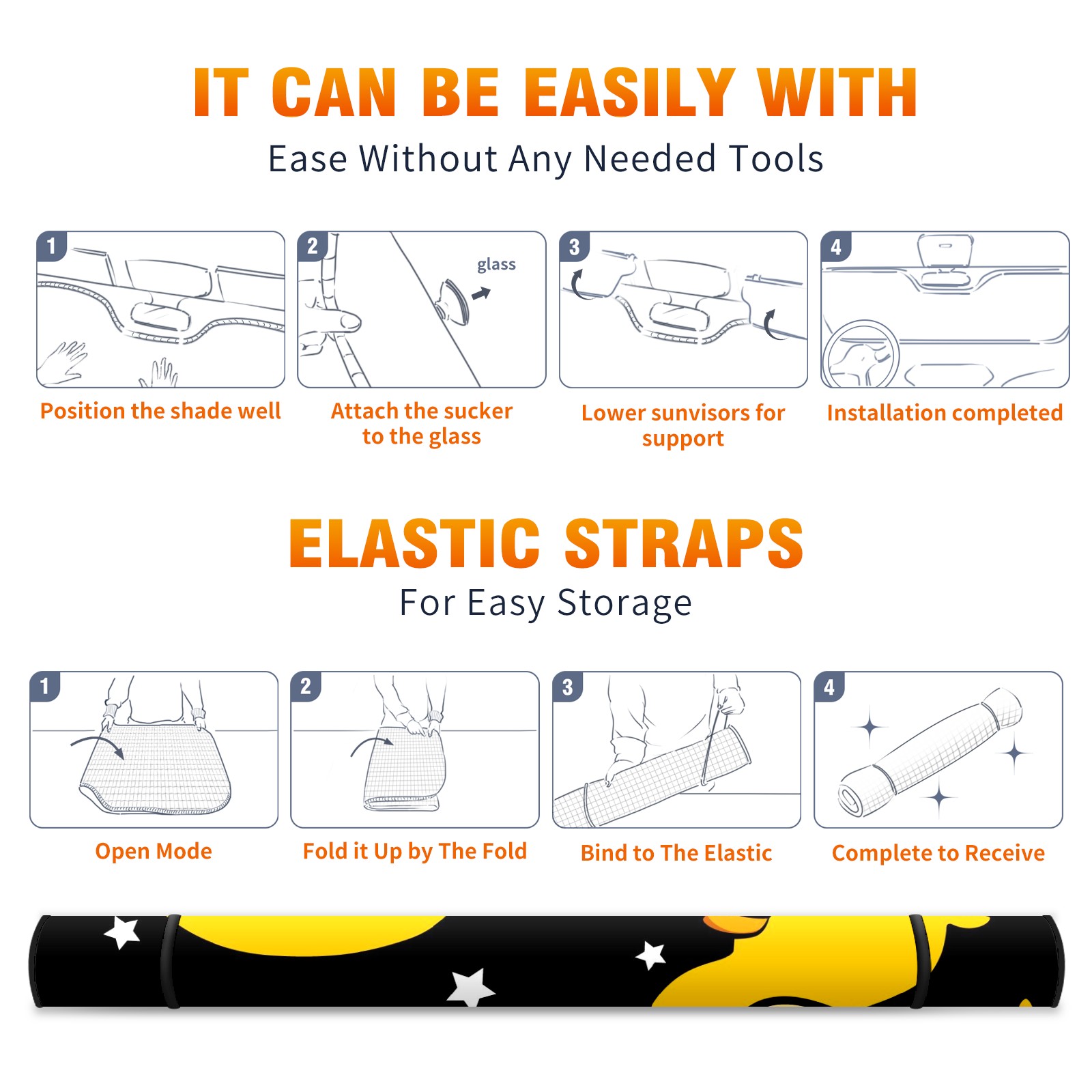 IT CAN BE EASILY WITH

Ease Without Any Needed Tools

1

Position the shade well

2

glass

Attach the sucker to the glass

3

Lower sunvisors for support

4

Installation completed

ELASTIC STRAPS

For Easy Storage

1

Open Mode

2

Fold it Up by The Fold

3

Bind to The Elastic

4

Complete to Receive