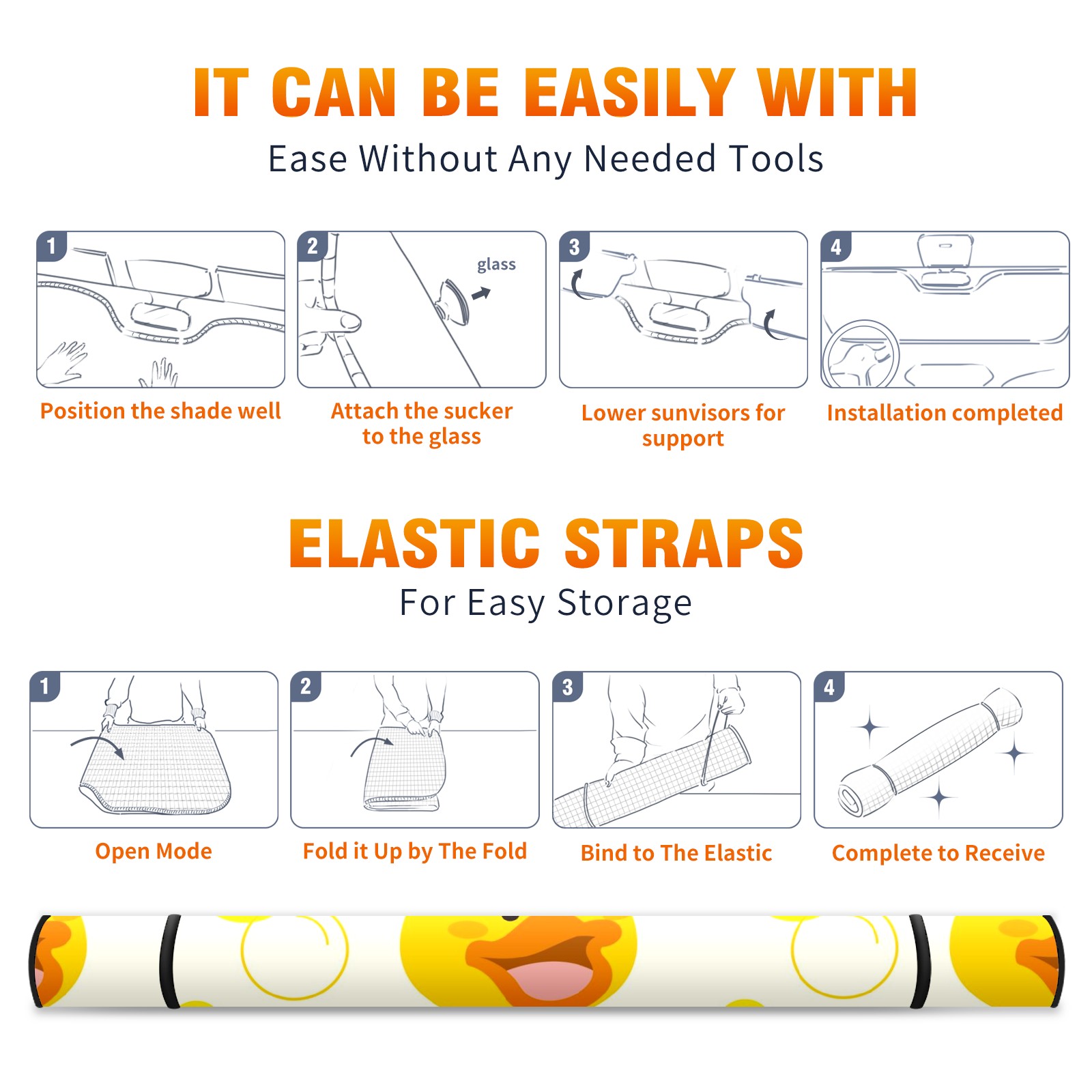 IT CAN BE EASILY WITH

Ease Without Any Needed Tools

1

Position the shade well

2

glass

Attach the sucker to the glass

3

Lower sunvisors for support

4

Installation completed

ELASTIC STRAPS

For Easy Storage

1

Open Mode

2

Fold it Up by The Fold

3

Bind to The Elastic

4

Complete to Receive