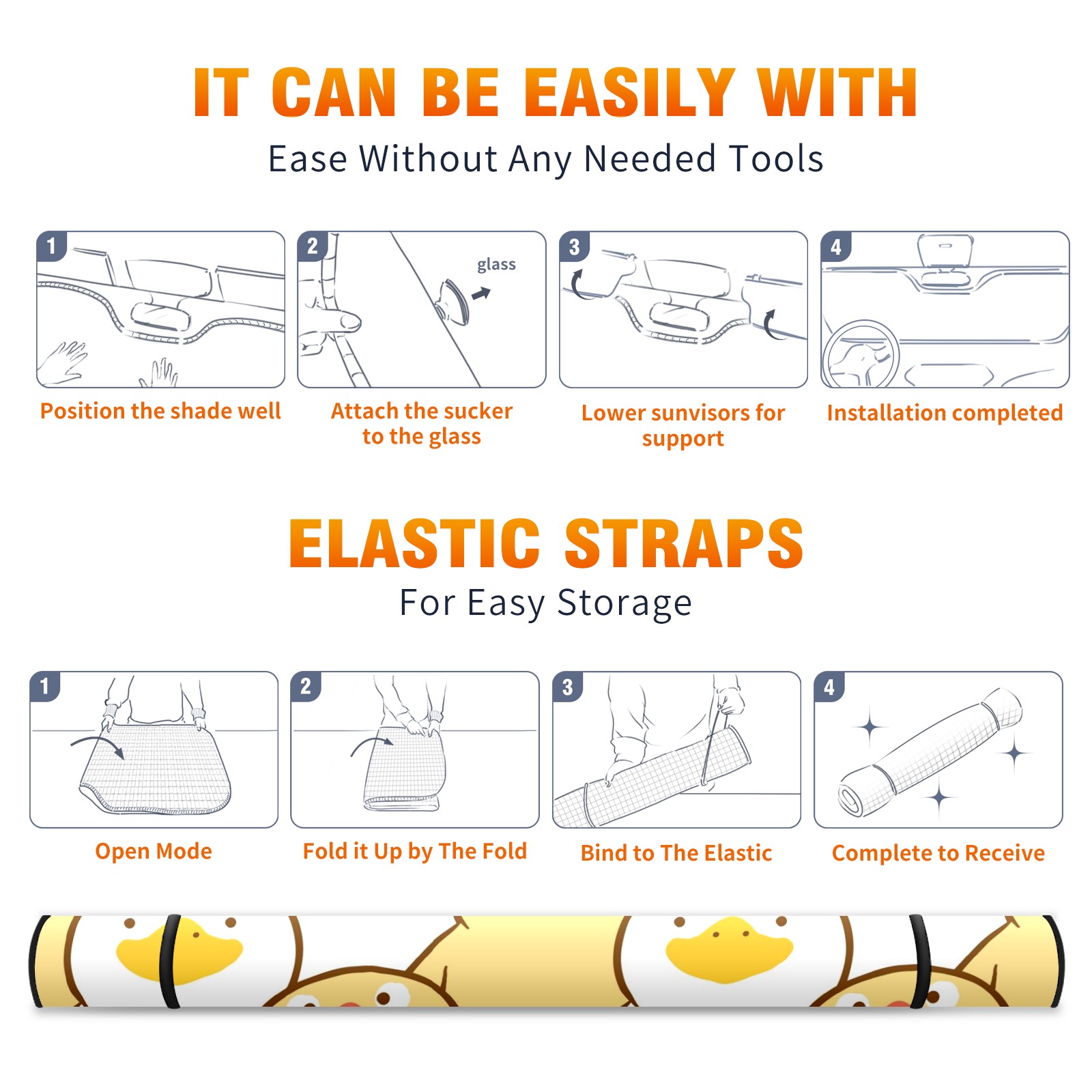 IT CAN BE EASILY WITH

Ease Without Any Needed Tools

1

Position the shade well

2

glass

Attach the sucker to the glass

3

Lower sunvisors for support

4

Installation completed

ELASTIC STRAPS

For Easy Storage

1

Open Mode

2

Fold it Up by The Fold

3

Bind to The Elastic

4

Complete to Receive