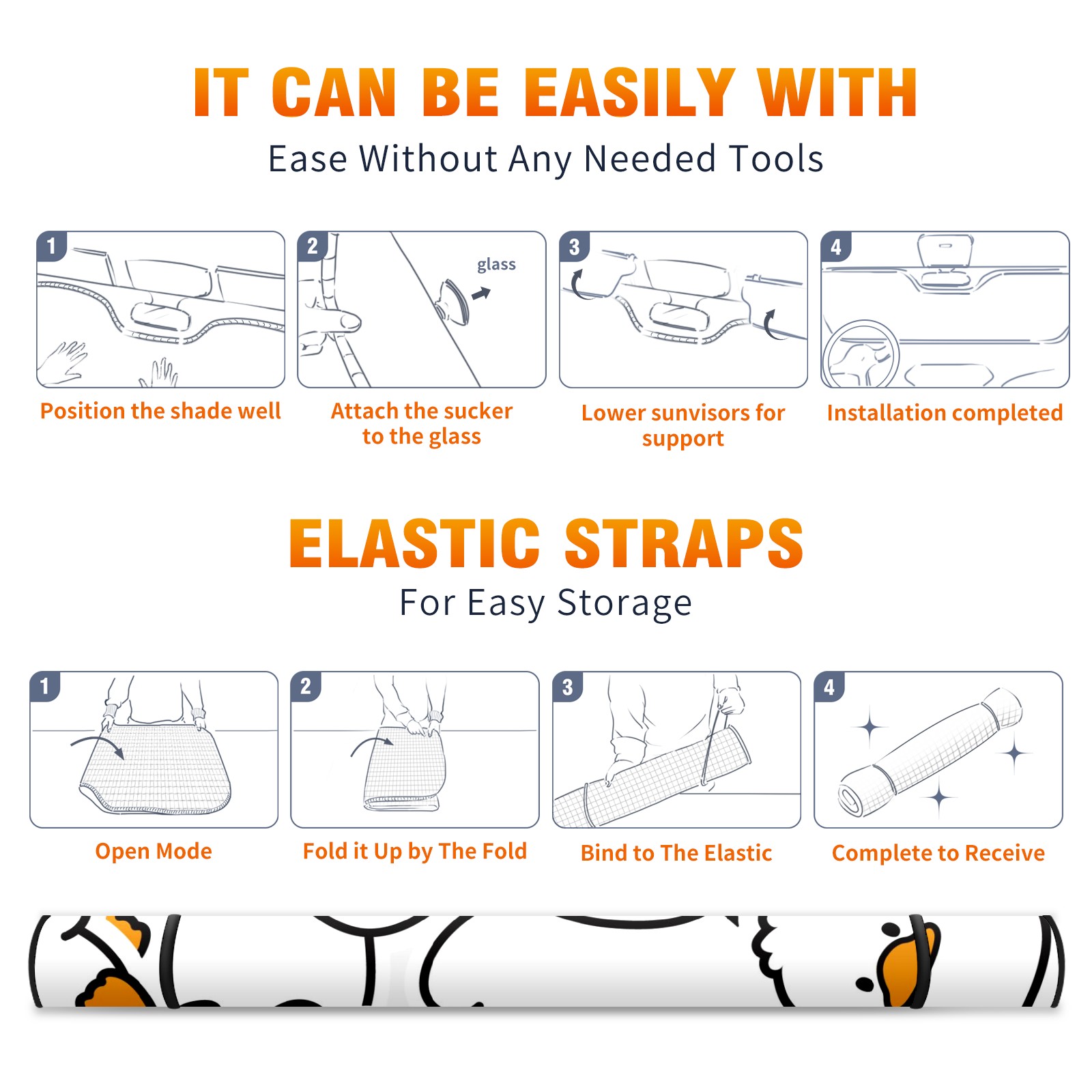 IT CAN BE EASILY WITH

Ease Without Any Needed Tools

1

Position the shade well

2

glass

Attach the sucker to the glass

3

Lower sunvisors for support

4

Installation completed

ELASTIC STRAPS

For Easy Storage

1

Open Mode

2

Fold it Up by The Fold

3

Bind to The Elastic

4

Complete to Receive