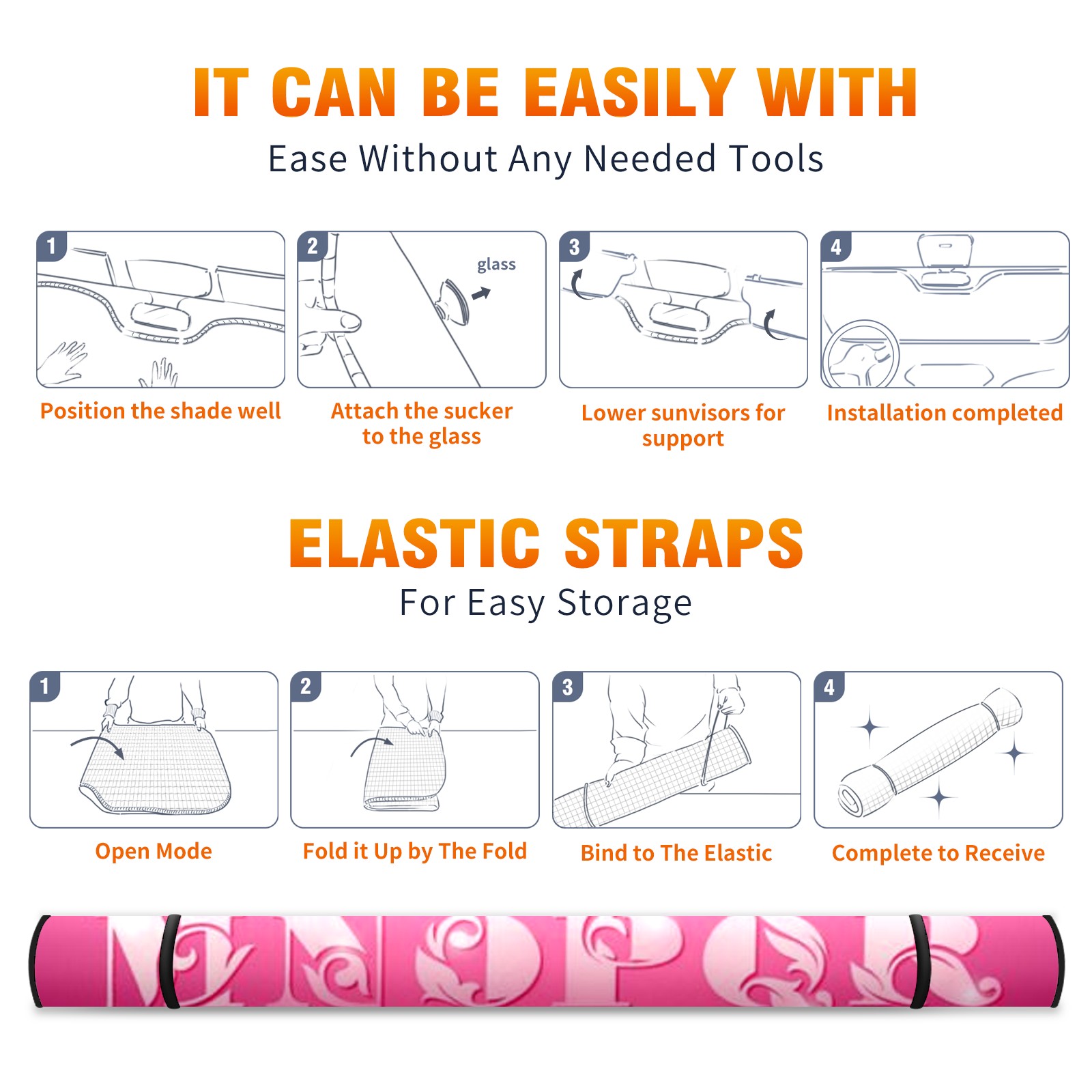 IT CAN BE EASILY WITH
Ease Without Any Needed Tools

1
Position the shade well

2
glass
Attach the sucker to the glass

3
Lower sunvisors for support

4
Installation completed

ELASTIC STRAPS
For Easy Storage

1
Open Mode

2
Fold it Up by The Fold

3
Bind to The Elastic

4
Complete to Receive

MNOPQR