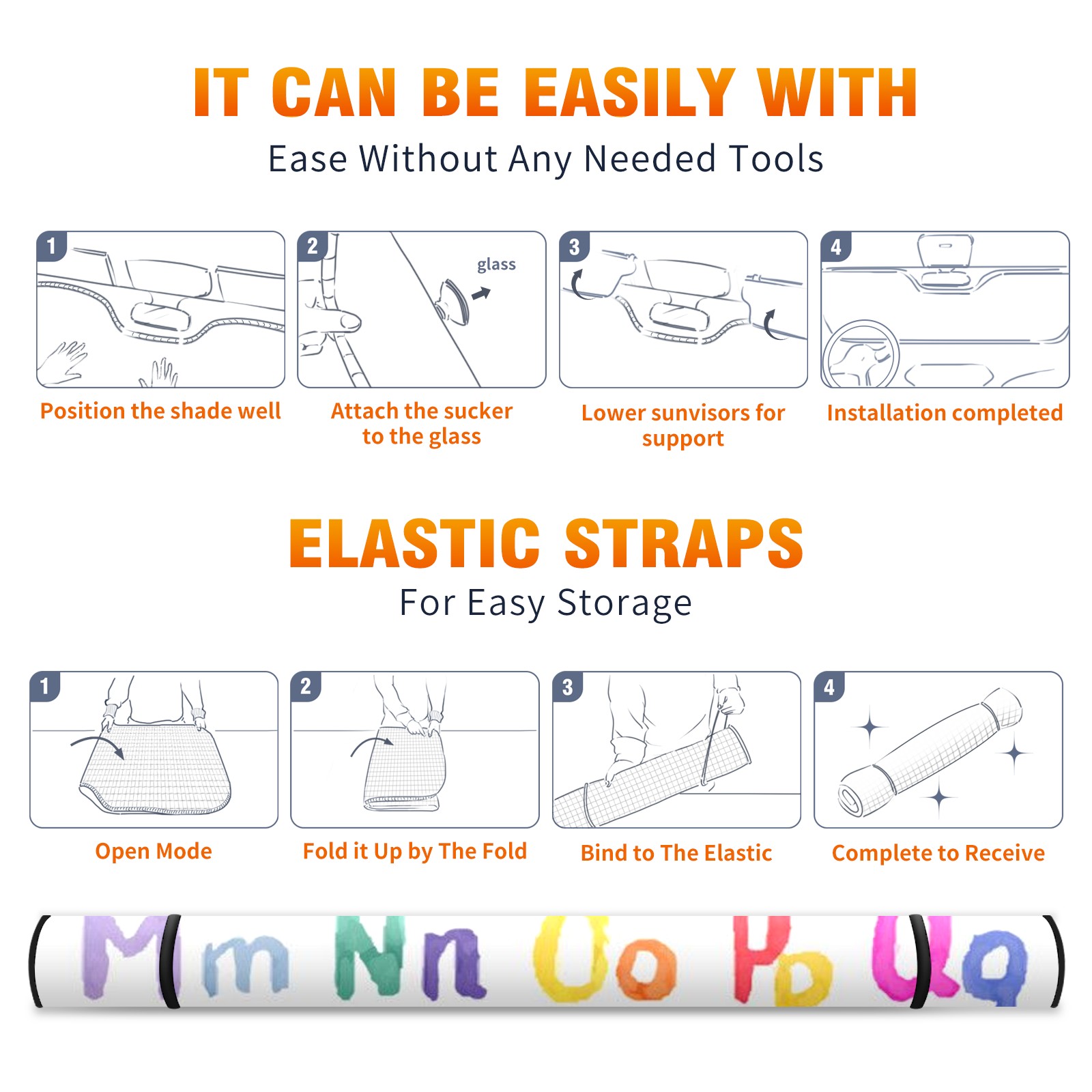 IT CAN BE EASILY WITH
Ease Without Any Needed Tools

1
Position the shade well

2
glass
Attach the sucker to the glass

3
Lower sunvisors for support

4
Installation completed

ELASTIC STRAPS
For Easy Storage

1
Open Mode

2
Fold it Up by The Fold

3
Bind to The Elastic

4
Complete to Receive

Mm Nn Oo Pp Qq