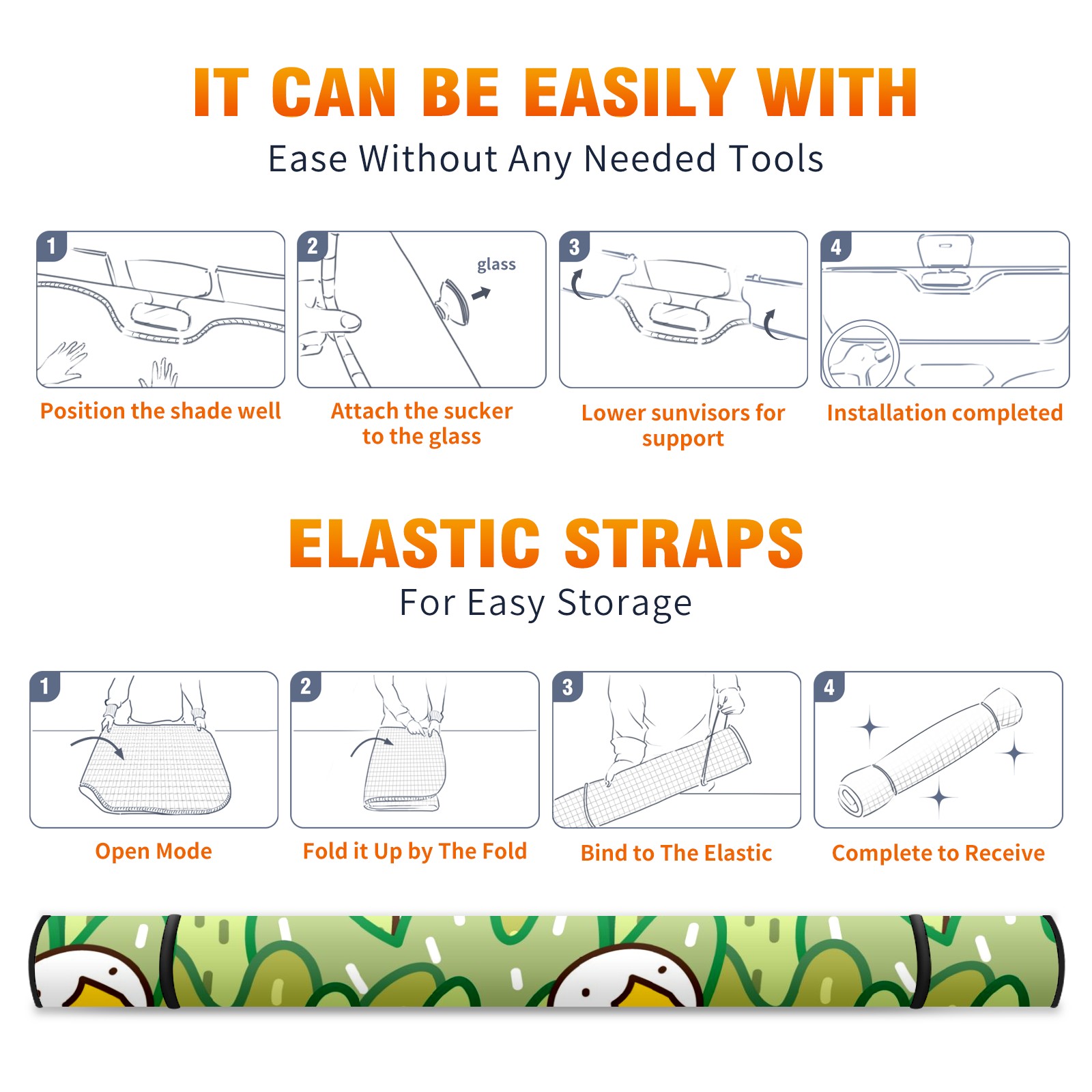 IT CAN BE EASILY WITH

Ease Without Any Needed Tools

1

Position the shade well

2

glass

Attach the sucker to the glass

3

Lower sunvisors for support

4

Installation completed

ELASTIC STRAPS

For Easy Storage

1

Open Mode

2

Fold it Up by The Fold

3

Bind to The Elastic

4

Complete to Receive