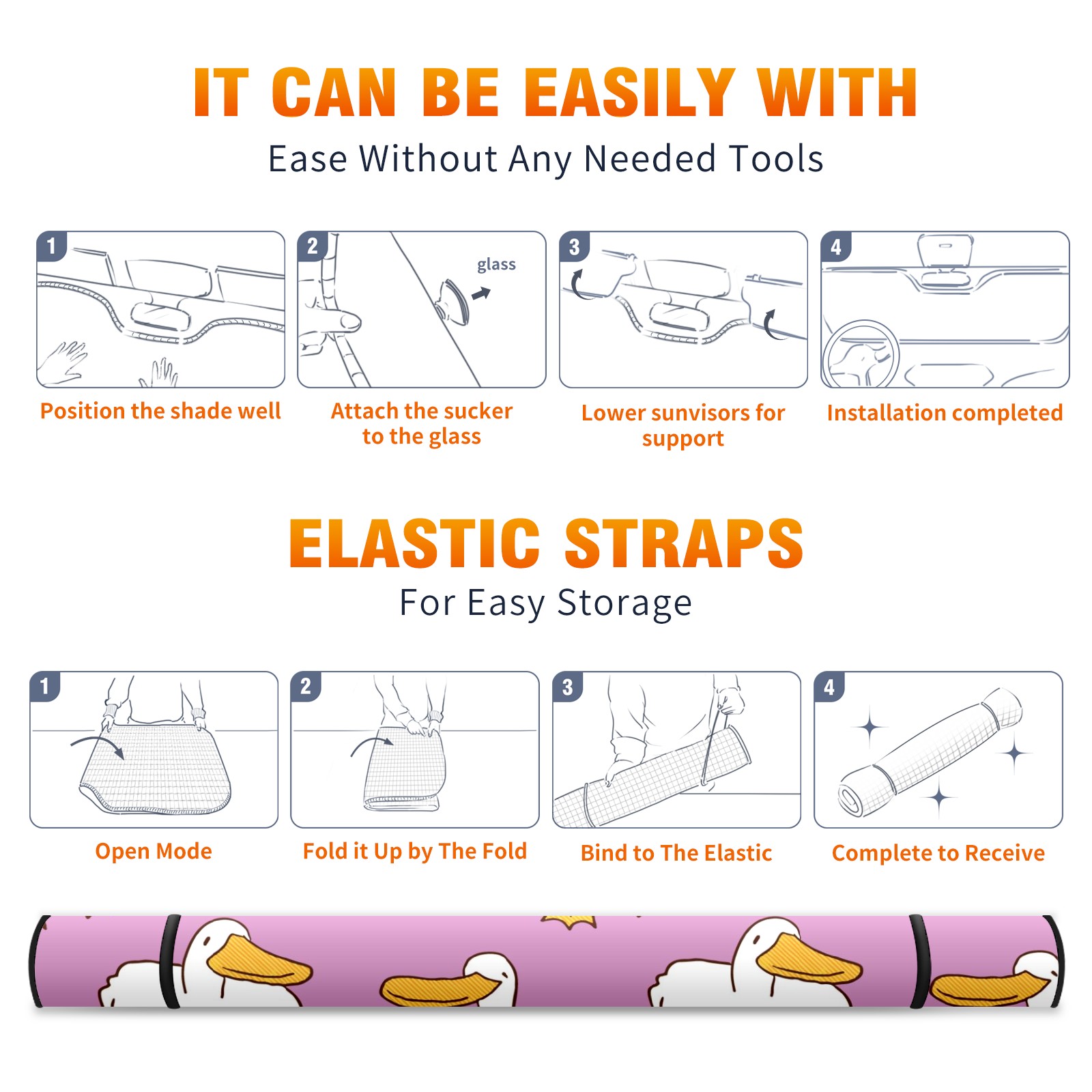 IT CAN BE EASILY WITH
Ease Without Any Needed Tools

1
Position the shade well

2
glass
Attach the sucker to the glass

3
Lower sunvisors for support

4
Installation completed

ELASTIC STRAPS
For Easy Storage

1
Open Mode

2
Fold it Up by The Fold

3
Bind to The Elastic

4
Complete to Receive