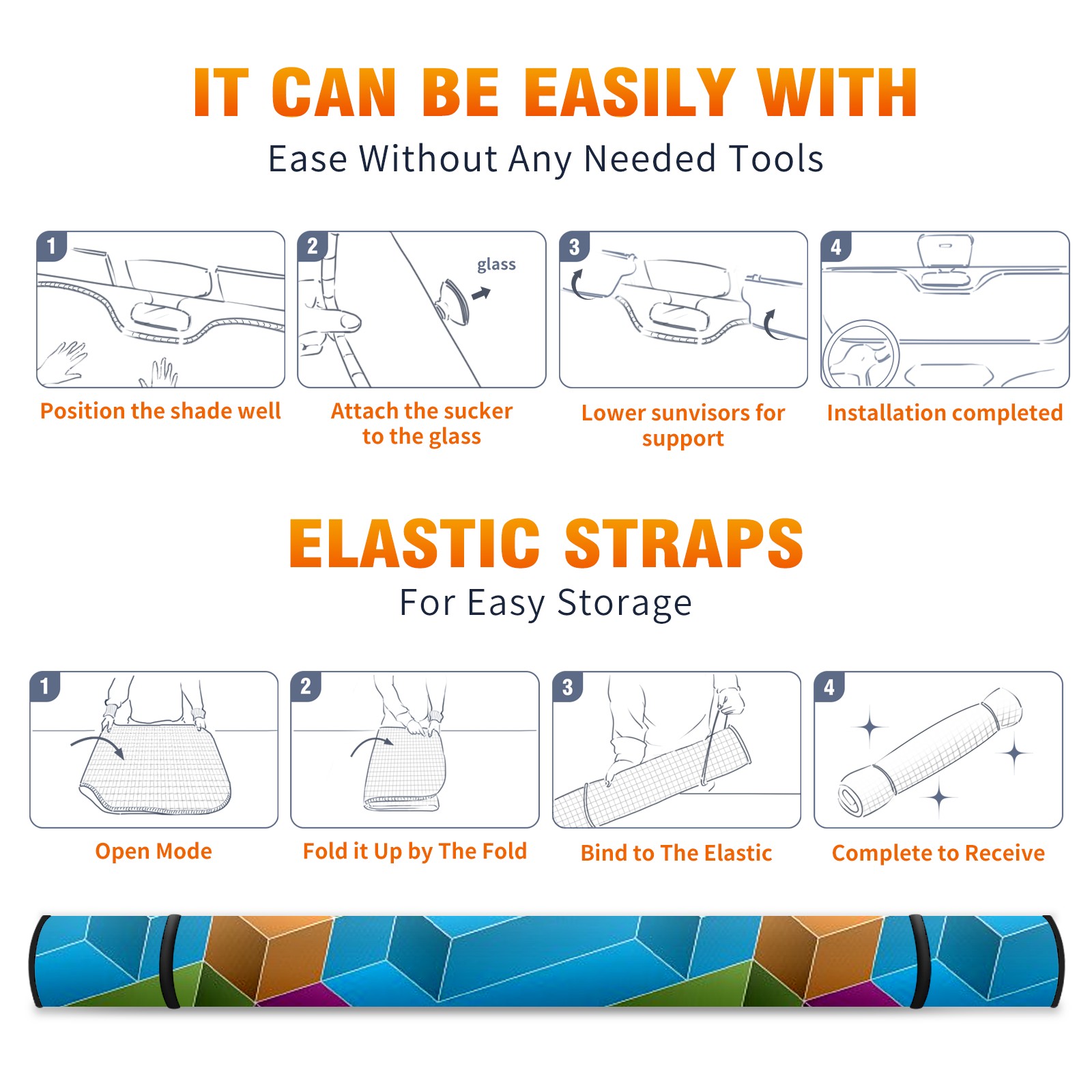 IT CAN BE EASILY WITH

Ease Without Any Needed Tools

1

Position the shade well

2

glass

Attach the sucker to the glass

3

Lower sunvisors for support

4

Installation completed

ELASTIC STRAPS

For Easy Storage

1

Open Mode

2

Fold it Up by The Fold

3

Bind to The Elastic

4

Complete to Receive