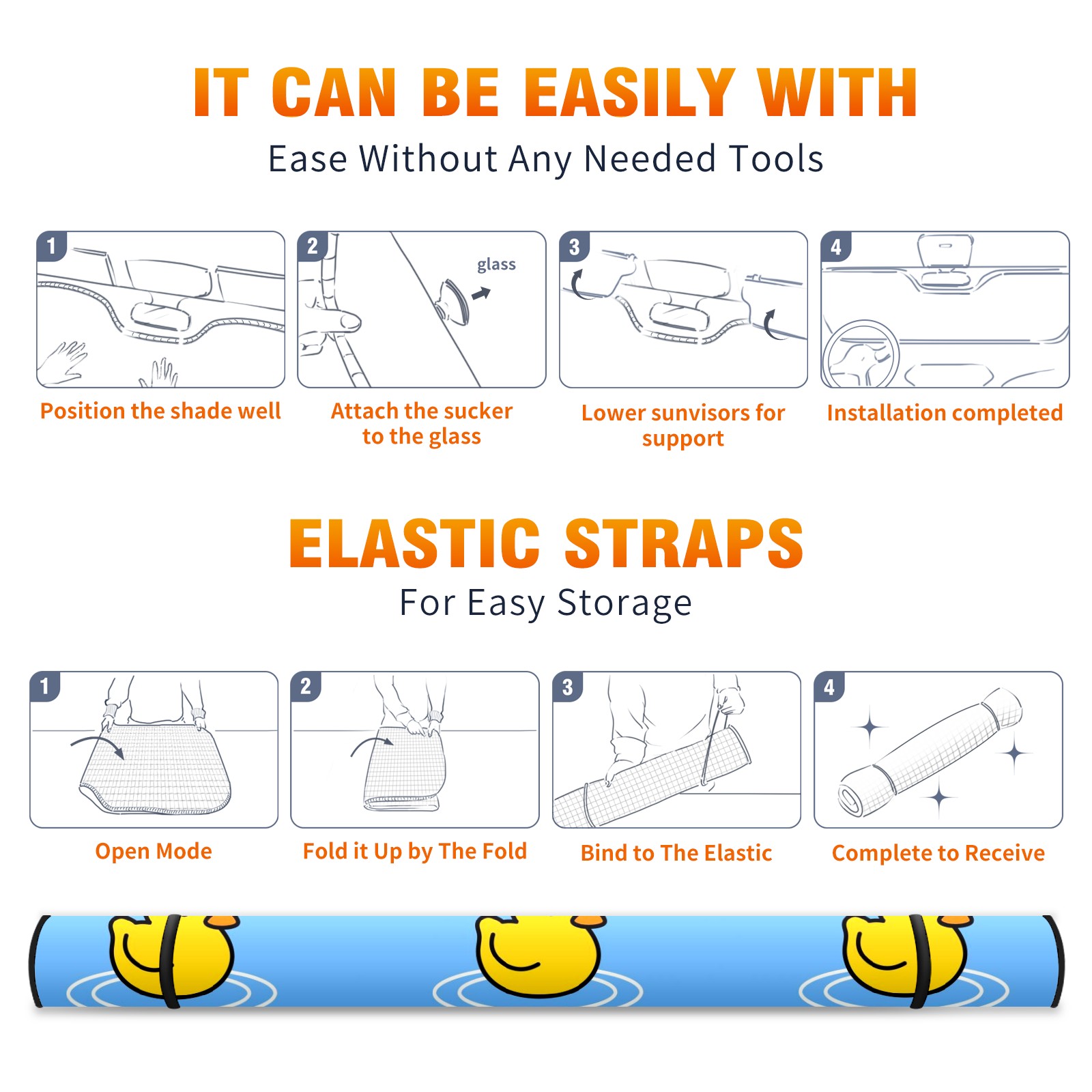 IT CAN BE EASILY WITH

Ease Without Any Needed Tools

1

Position the shade well

2

glass

Attach the sucker to the glass

3

Lower sunvisors for support

4

Installation completed

ELASTIC STRAPS

For Easy Storage

1

Open Mode

2

Fold it Up by The Fold

3

Bind to The Elastic

4

Complete to Receive