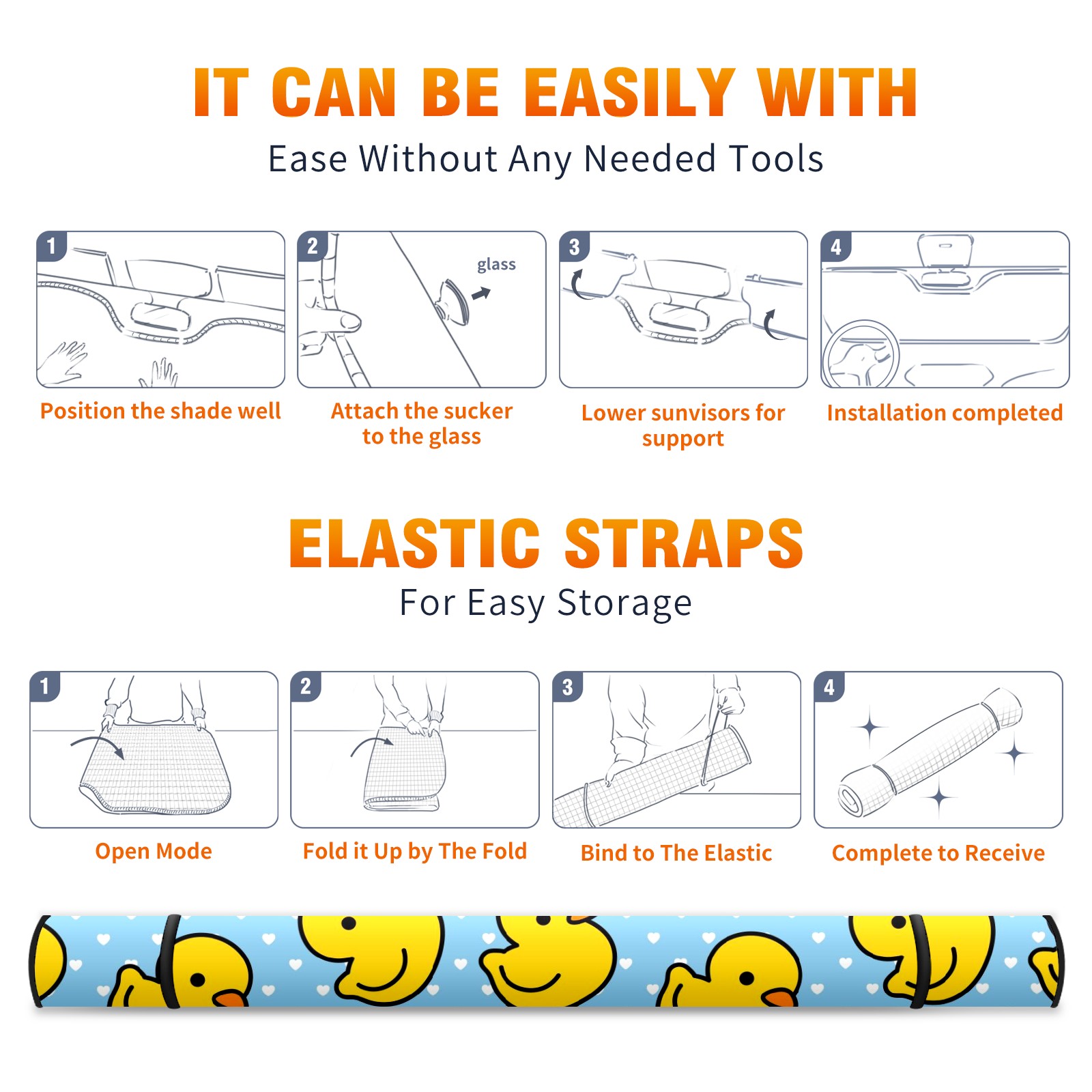 IT CAN BE EASILY WITH

Ease Without Any Needed Tools

1

Position the shade well

2

glass

Attach the sucker to the glass

3

Lower sunvisors for support

4

Installation completed

ELASTIC STRAPS

For Easy Storage

1

Open Mode

2

Fold it Up by The Fold

3

Bind to The Elastic

4

Complete to Receive