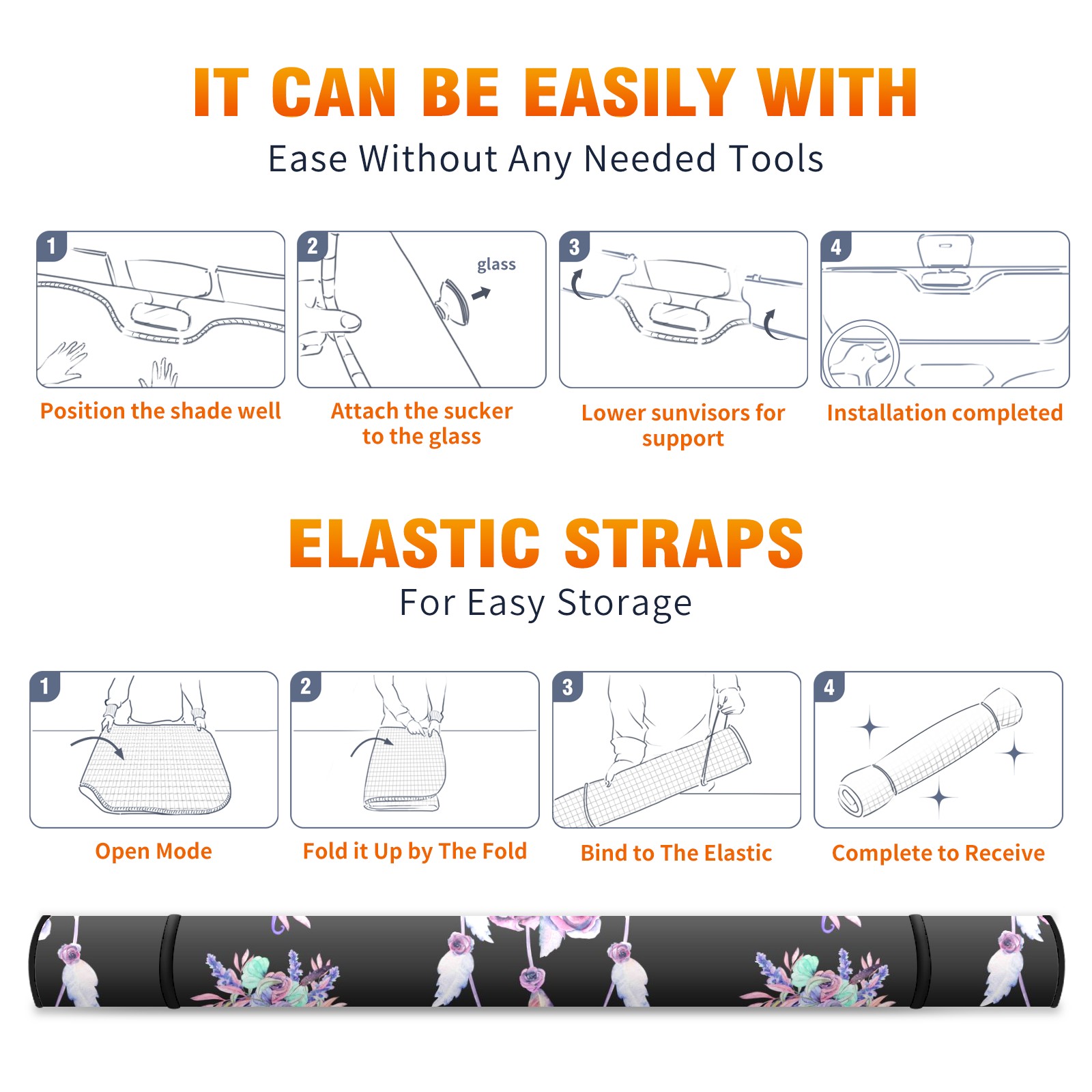 IT CAN BE EASILY WITH

Ease Without Any Needed Tools

1

Position the shade well

2

glass

Attach the sucker to the glass

3

Lower sunvisors for support

4

Installation completed

ELASTIC STRAPS

For Easy Storage

1

Open Mode

2

Fold it Up by The Fold

3

Bind to The Elastic

4

Complete to Receive