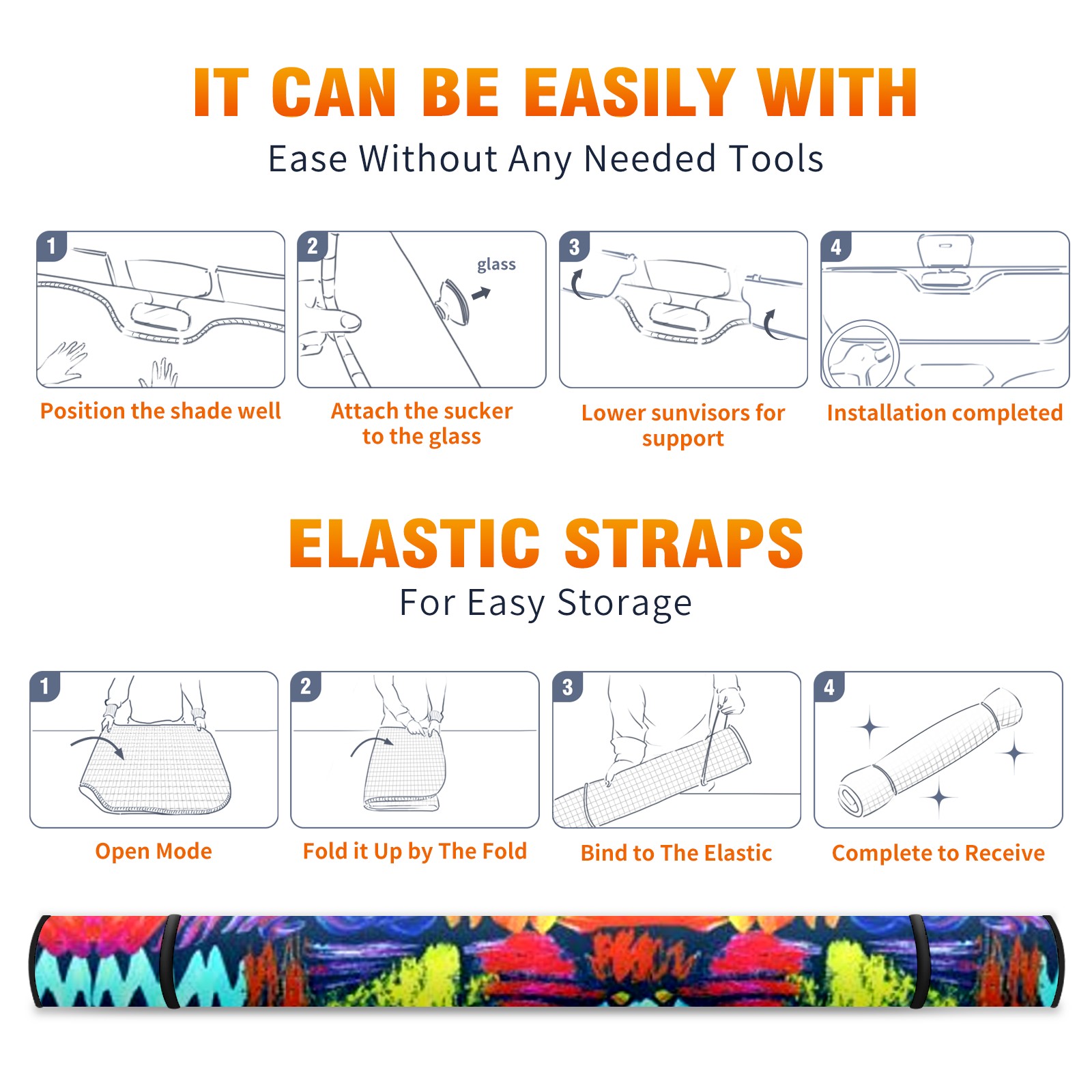 IT CAN BE EASILY WITH

Ease Without Any Needed Tools

1

Position the shade well

2

glass

Attach the sucker to the glass

3

Lower sunvisors for support

4

Installation completed

ELASTIC STRAPS

For Easy Storage

1

Open Mode

2

Fold it Up by The Fold

3

Bind to The Elastic

4

Complete to Receive