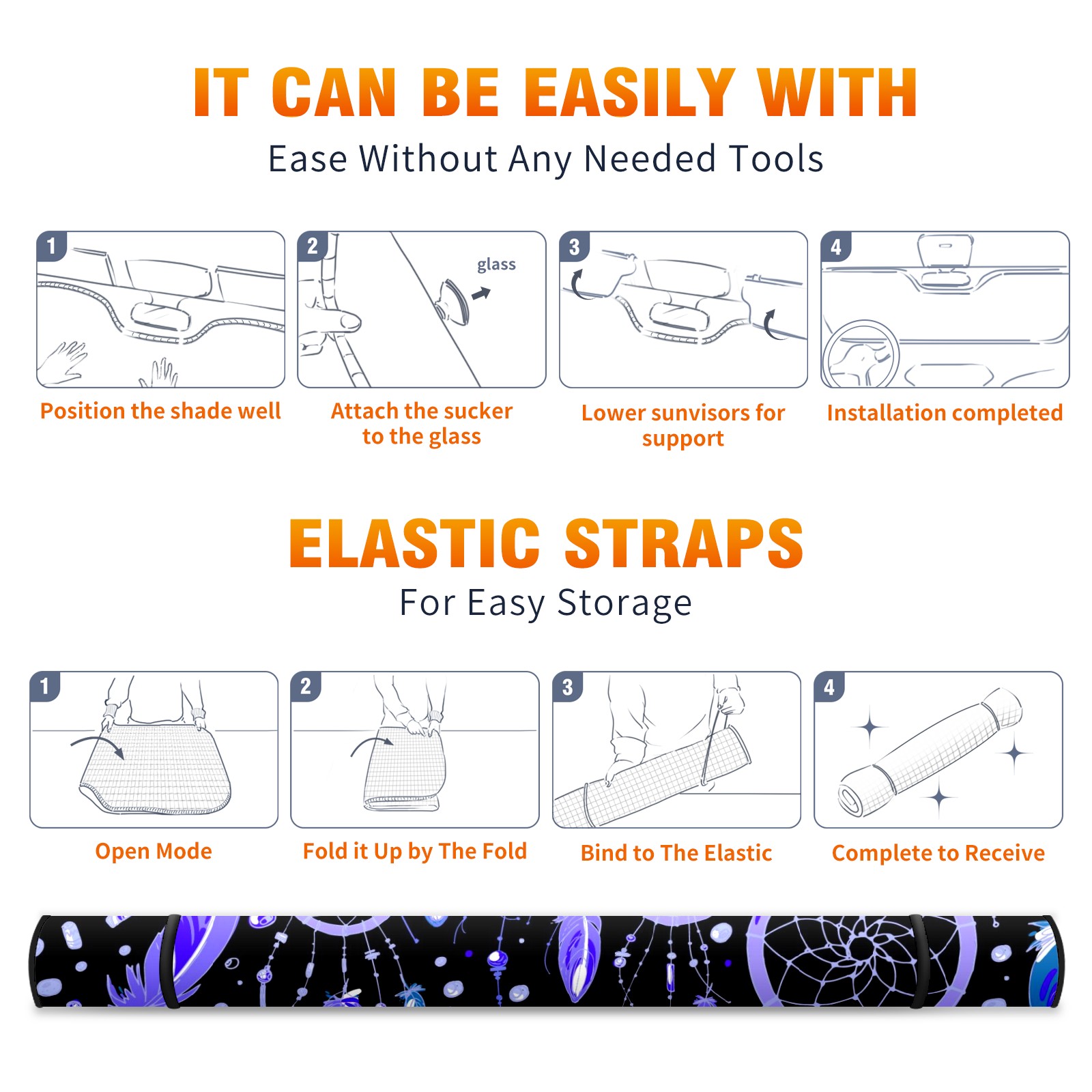 IT CAN BE EASILY WITH

Ease Without Any Needed Tools

1

Position the shade well

2

glass

Attach the sucker to the glass

3

Lower sunvisors for support

4

Installation completed

ELASTIC STRAPS

For Easy Storage

1

Open Mode

2

Fold it Up by The Fold

3

Bind to The Elastic

4

Complete to Receive