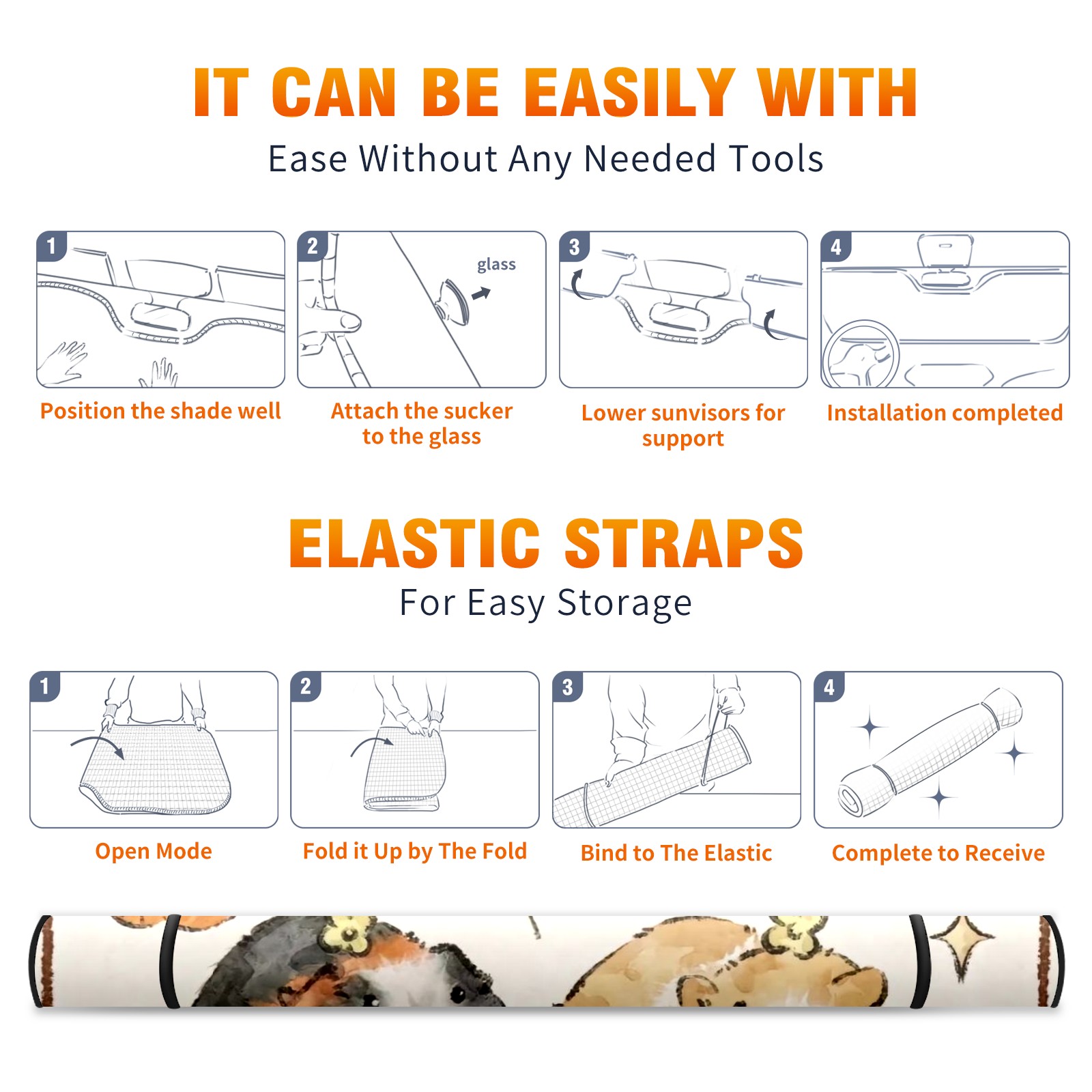 IT CAN BE EASILY WITH

Ease Without Any Needed Tools

1

Position the shade well

2

glass

Attach the sucker to the glass

3

Lower sunvisors for support

4

Installation completed

ELASTIC STRAPS

For Easy Storage

1

Open Mode

2

Fold it Up by The Fold

3

Bind to The Elastic

4

Complete to Receive