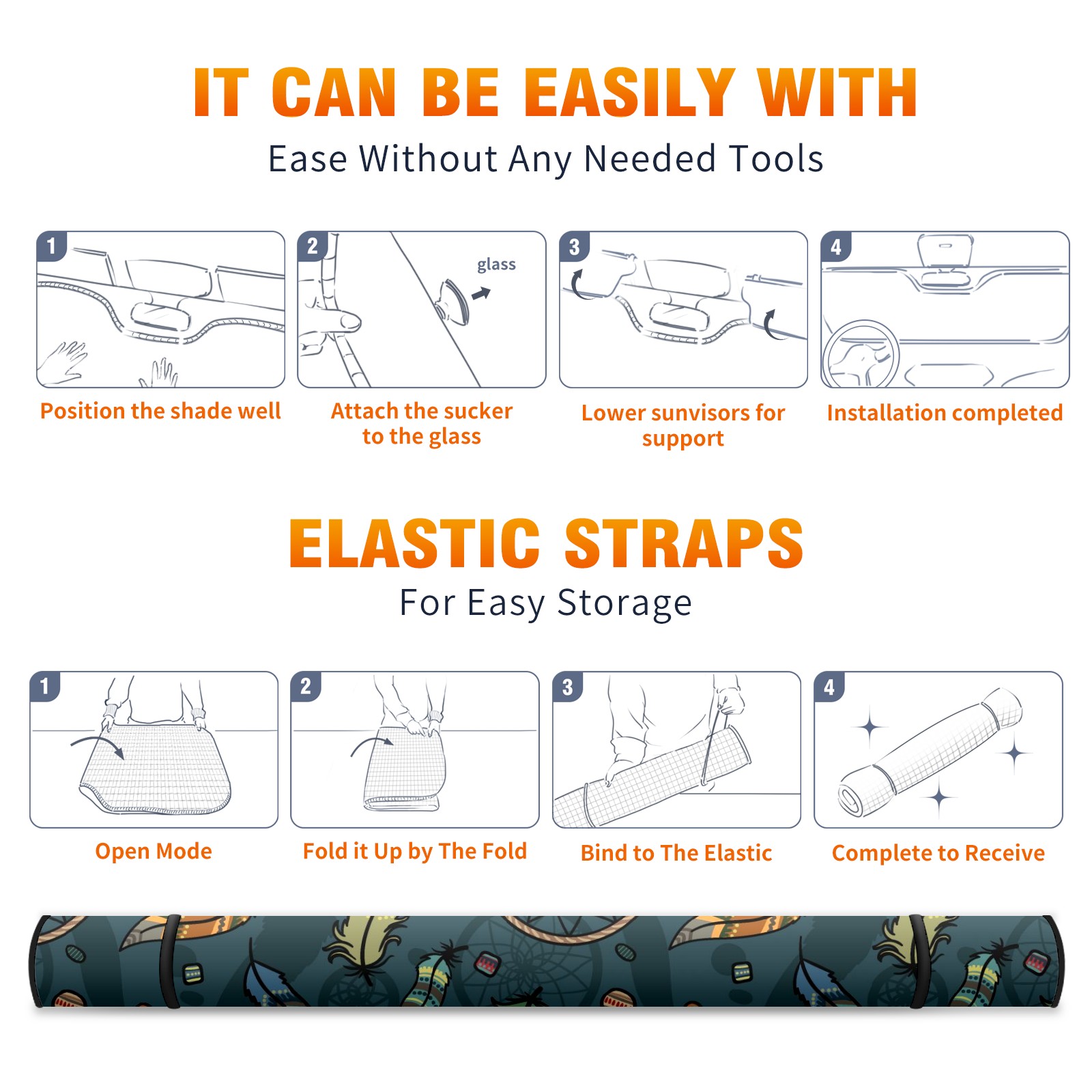 IT CAN BE EASILY WITH
Ease Without Any Needed Tools

1
Position the shade well

2
glass
Attach the sucker to the glass

3
Lower sunvisors for support

4
Installation completed

ELASTIC STRAPS
For Easy Storage

1
Open Mode

2
Fold it Up by The Fold

3
Bind to The Elastic

4
Complete to Receive