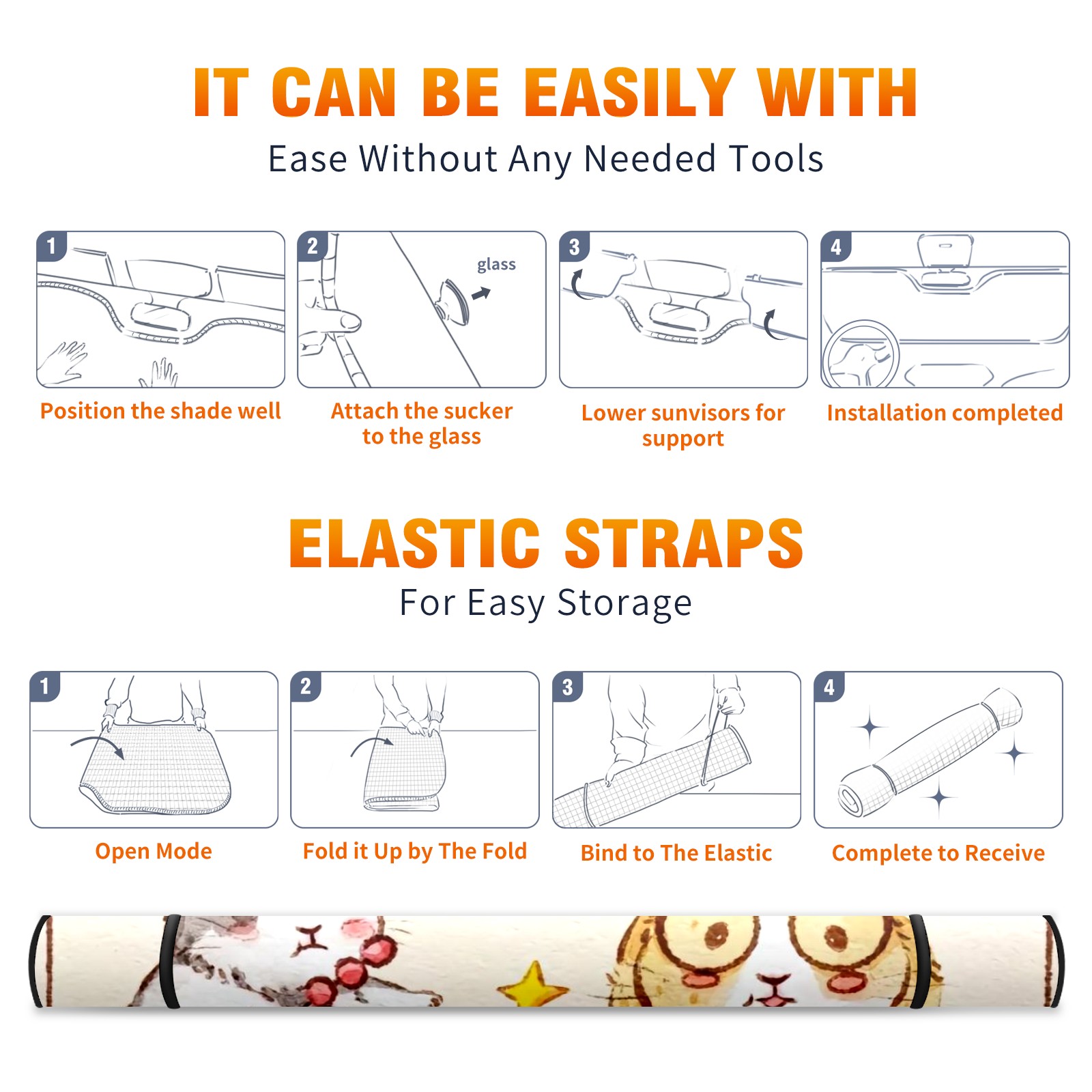 IT CAN BE EASILY WITH

Ease Without Any Needed Tools

1

Position the shade well

2

glass

Attach the sucker to the glass

3

Lower sunvisors for support

4

Installation completed

ELASTIC STRAPS

For Easy Storage

1

Open Mode

2

Fold it Up by The Fold

3

Bind to The Elastic

4

Complete to Receive