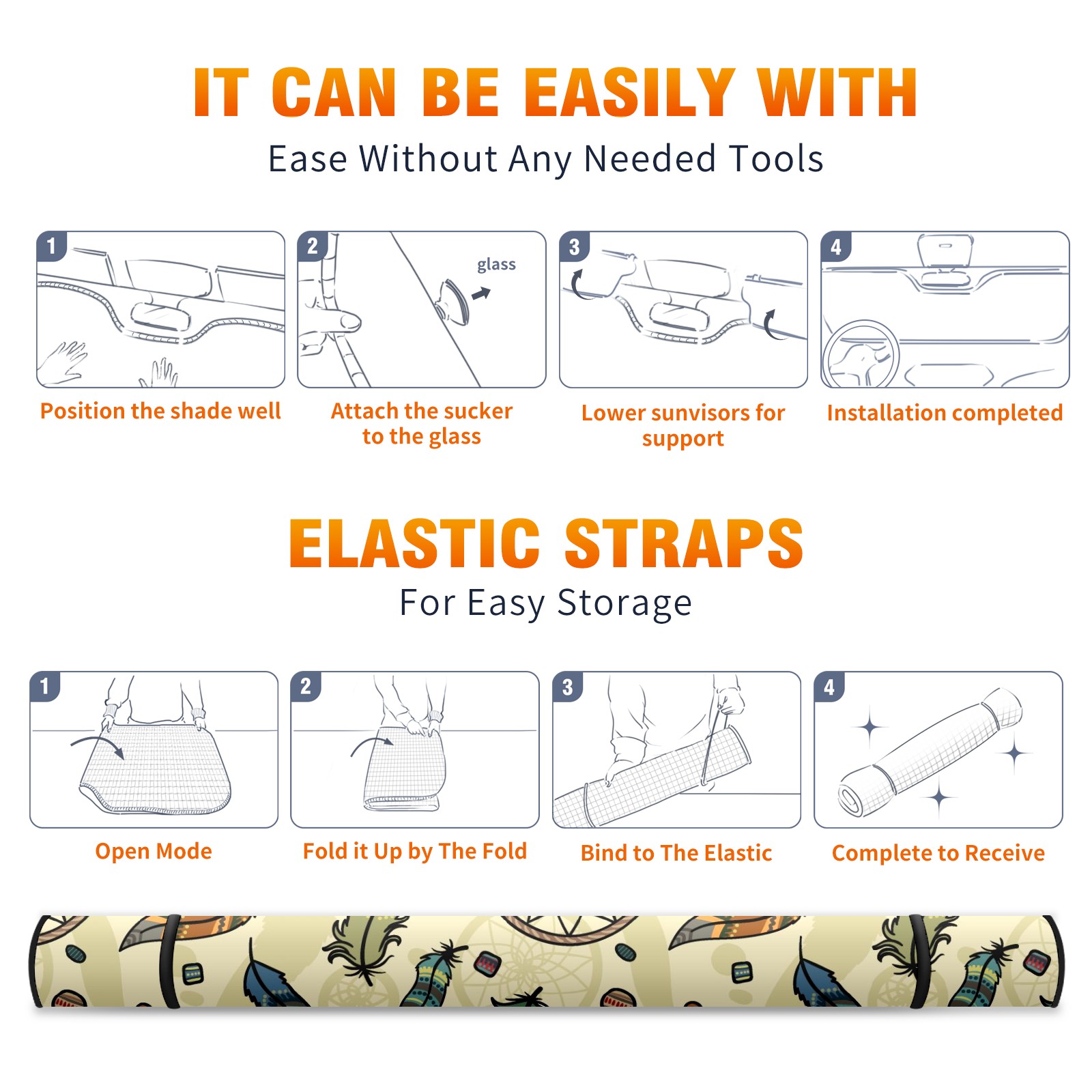 IT CAN BE EASILY WITH
Ease Without Any Needed Tools

1
Position the shade well

2
glass
Attach the sucker to the glass

3
Lower sunvisors for support

4
Installation completed

ELASTIC STRAPS
For Easy Storage

1
Open Mode

2
Fold it Up by The Fold

3
Bind to The Elastic

4
Complete to Receive