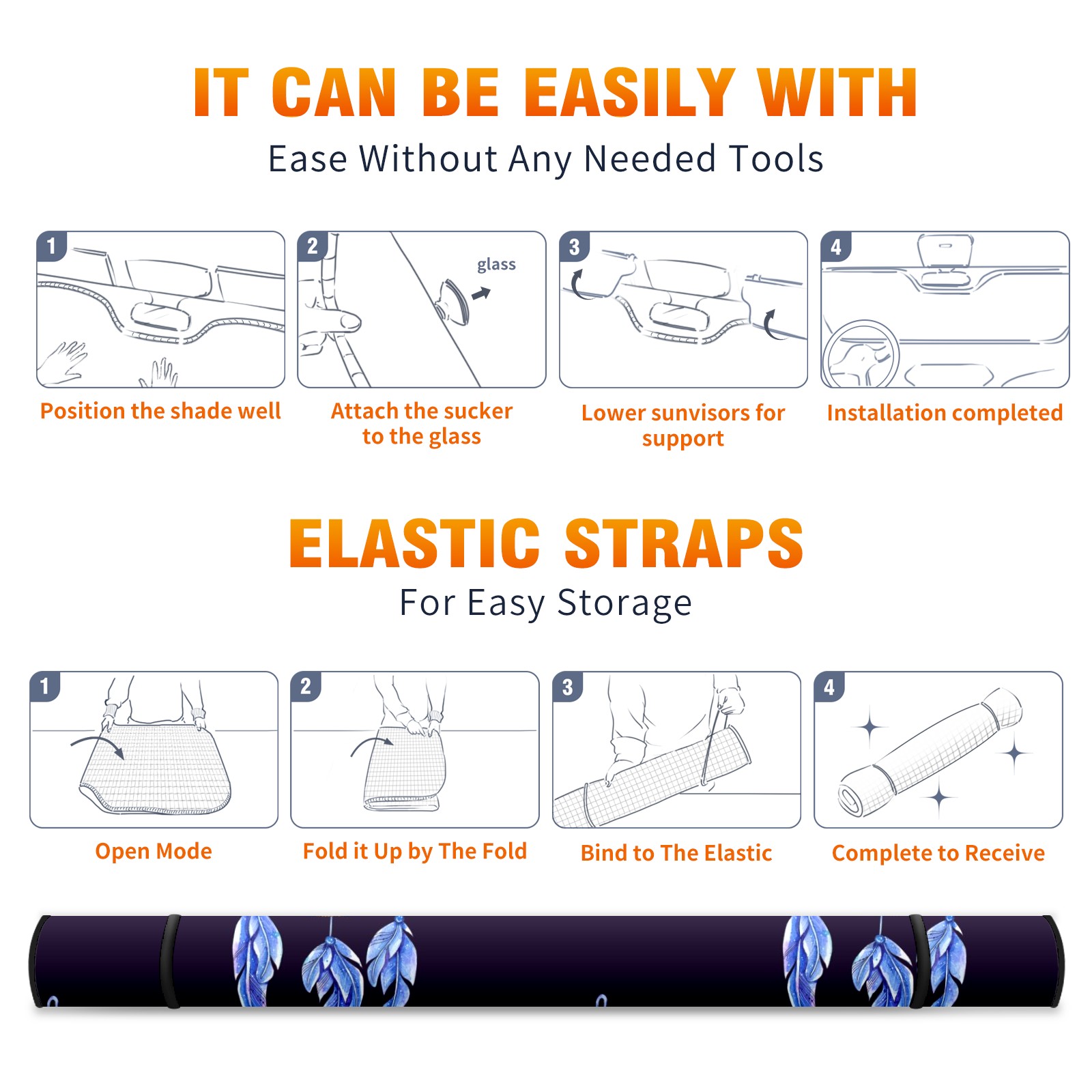 IT CAN BE EASILY WITH

Ease Without Any Needed Tools

1

Position the shade well

2

glass

Attach the sucker to the glass

3

Lower sunvisors for support

4

Installation completed

ELASTIC STRAPS

For Easy Storage

1

Open Mode

2

Fold it Up by The Fold

3

Bind to The Elastic

4

Complete to Receive