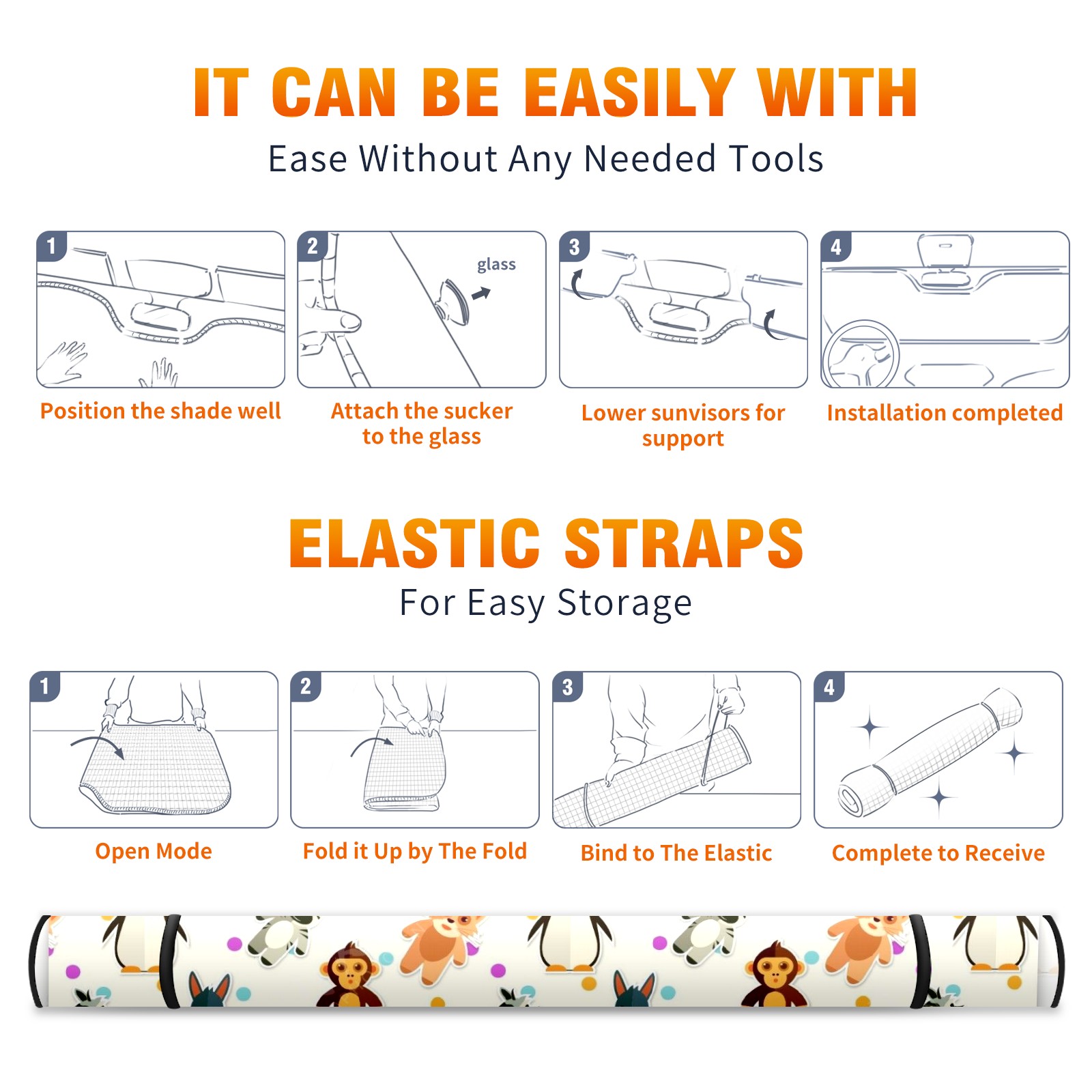 IT CAN BE EASILY WITH
Ease Without Any Needed Tools

1
Position the shade well

2
glass
Attach the sucker to the glass

3
Lower sunvisors for support

4
Installation completed

ELASTIC STRAPS
For Easy Storage

1
Open Mode

2
Fold it Up by The Fold

3
Bind to The Elastic

4
Complete to Receive