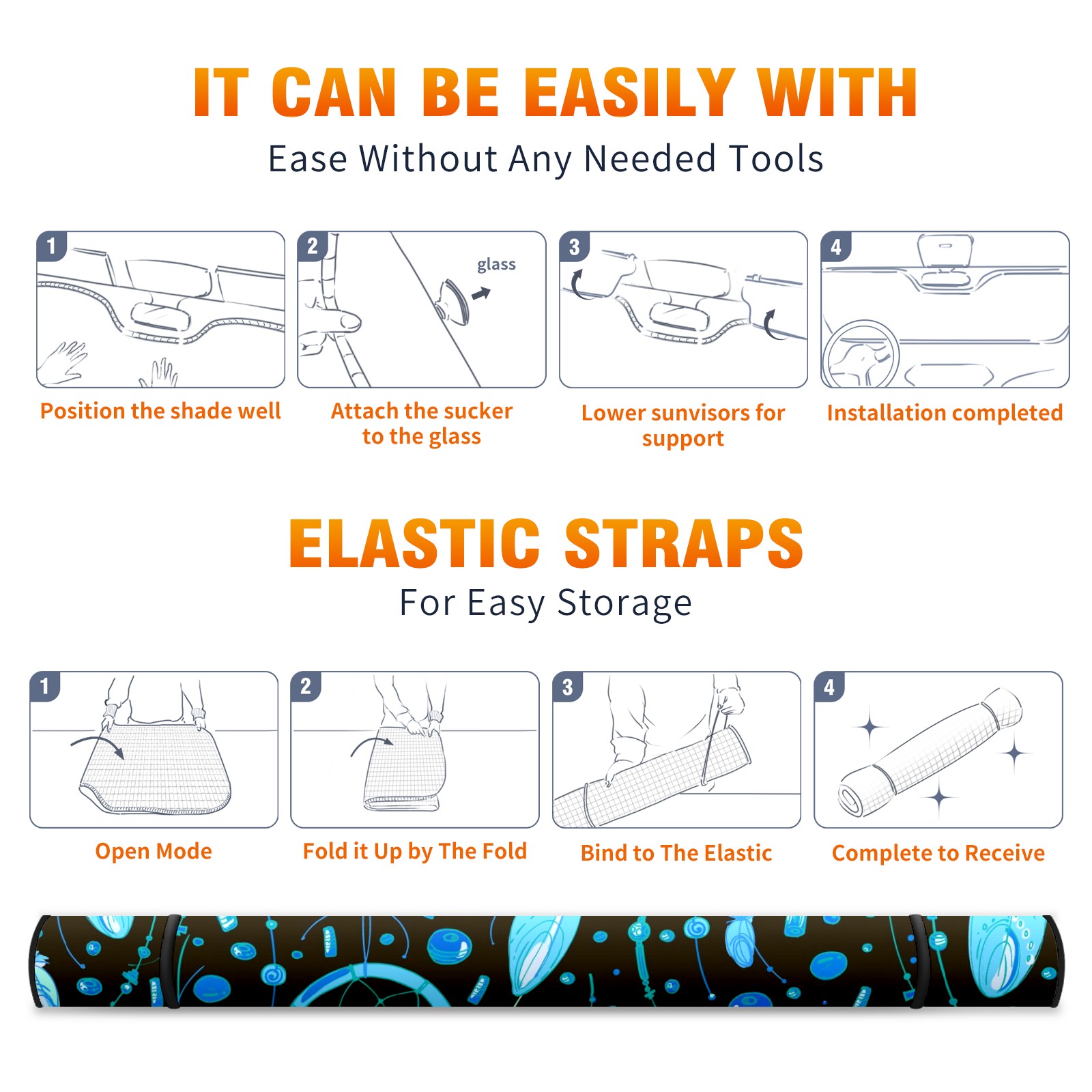 IT CAN BE EASILY WITH
Ease Without Any Needed Tools

1
Position the shade well

2
glass
Attach the sucker to the glass

3
Lower sunvisors for support

4
Installation completed

ELASTIC STRAPS
For Easy Storage

1
Open Mode

2
Fold it Up by The Fold

3
Bind to The Elastic

4
Complete to Receive