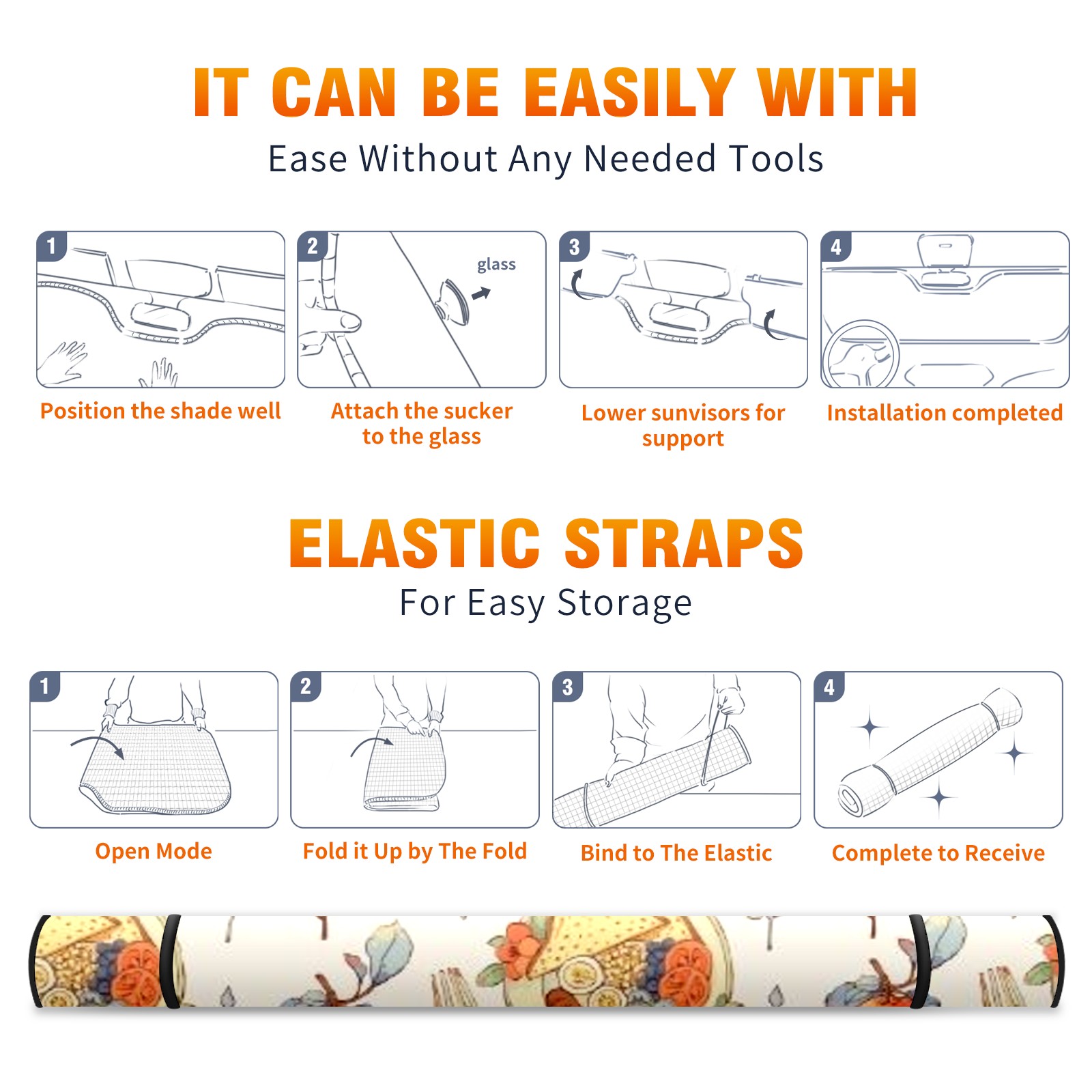 IT CAN BE EASILY WITH

Ease Without Any Needed Tools

1

Position the shade well

2

glass

Attach the sucker to the glass

3

Lower sunvisors for support

4

Installation completed

ELASTIC STRAPS

For Easy Storage

1

Open Mode

2

Fold it Up by The Fold

3

Bind to The Elastic

4

Complete to Receive