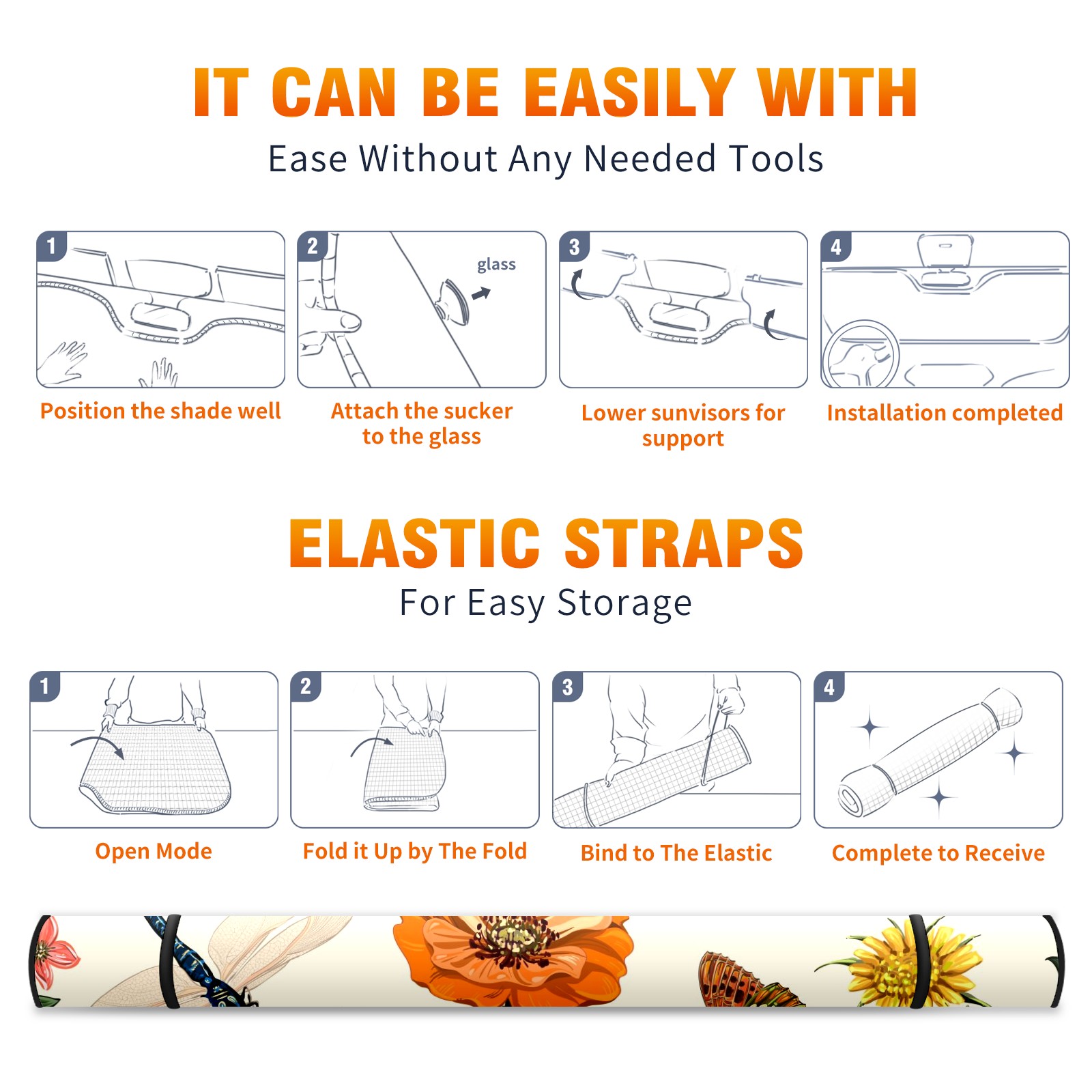 IT CAN BE EASILY WITH

Ease Without Any Needed Tools

1

Position the shade well

2

glass

Attach the sucker to the glass

3

Lower sunvisors for support

4

Installation completed

ELASTIC STRAPS

For Easy Storage

1

Open Mode

2

Fold it Up by The Fold

3

Bind to The Elastic

4

Complete to Receive