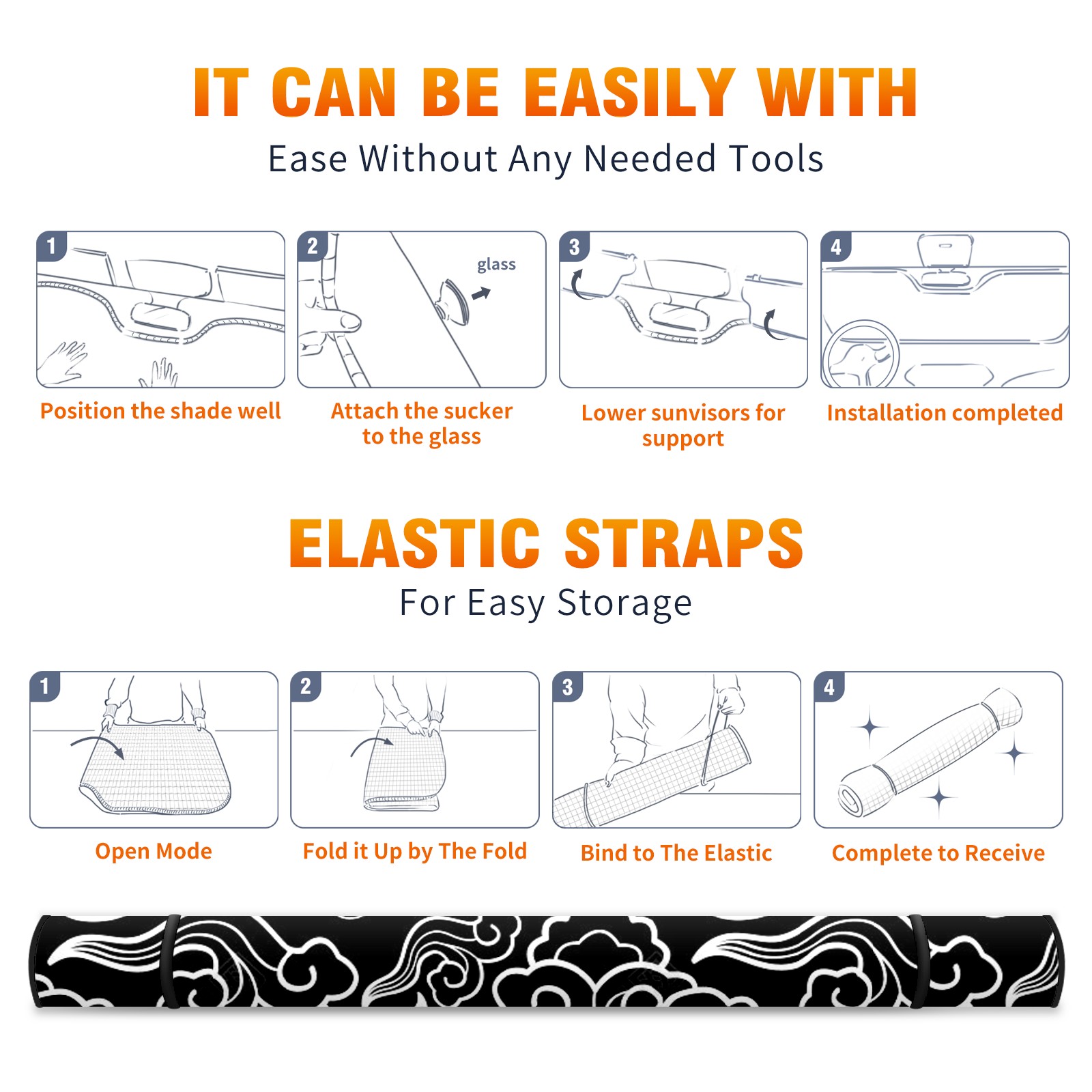 IT CAN BE EASILY WITH
Ease Without Any Needed Tools

1
Position the shade well

2
glass
Attach the sucker to the glass

3
Lower sunvisors for support

4
Installation completed

ELASTIC STRAPS
For Easy Storage

1
Open Mode

2
Fold it Up by The Fold

3
Bind to The Elastic

4
Complete to Receive