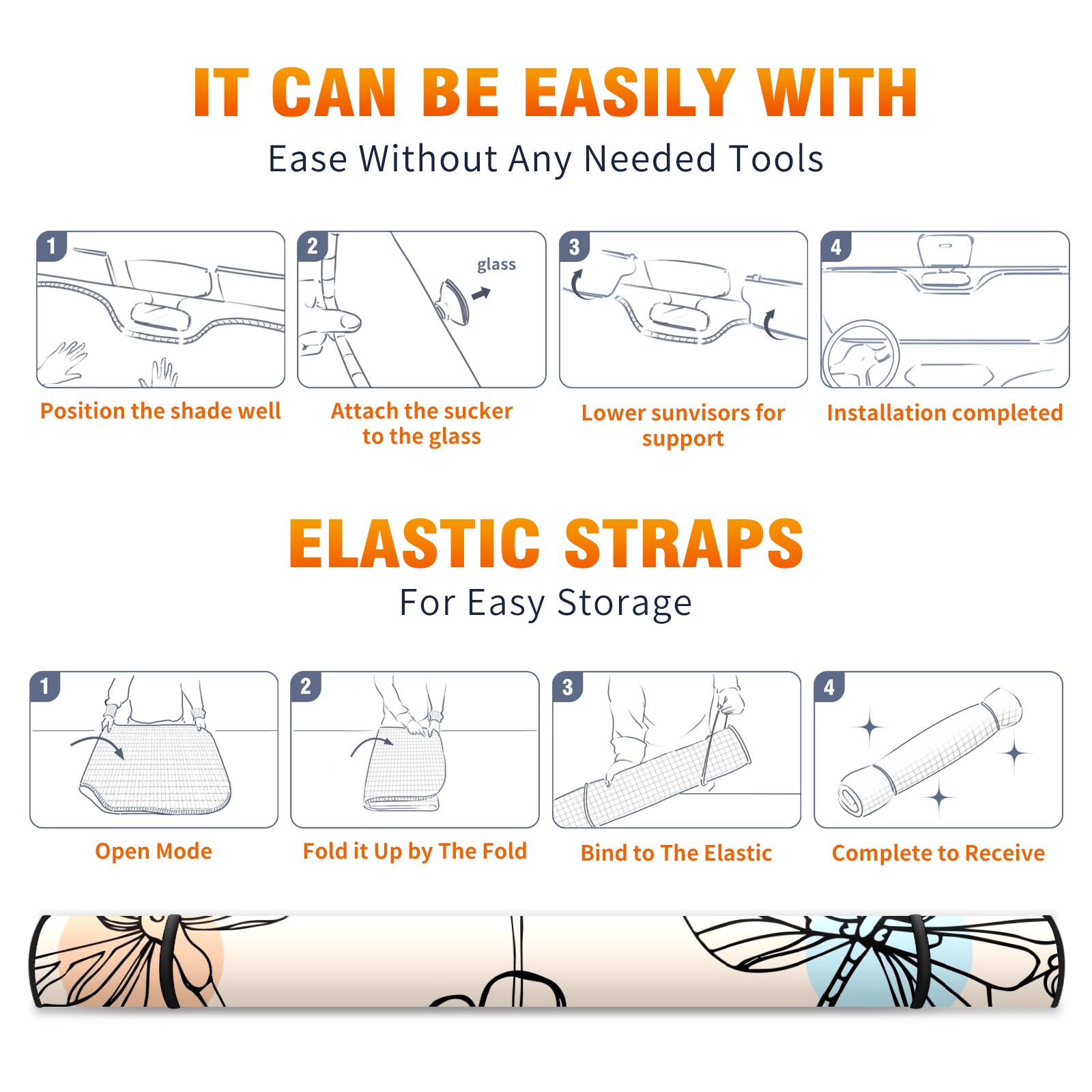 IT CAN BE EASILY WITH

Ease Without Any Needed Tools

1

Position the shade well

2

glass

Attach the sucker to the glass

3

Lower sunvisors for support

4

Installation completed

ELASTIC STRAPS

For Easy Storage

1

Open Mode

2

Fold it Up by The Fold

3

Bind to The Elastic

4

Complete to Receive