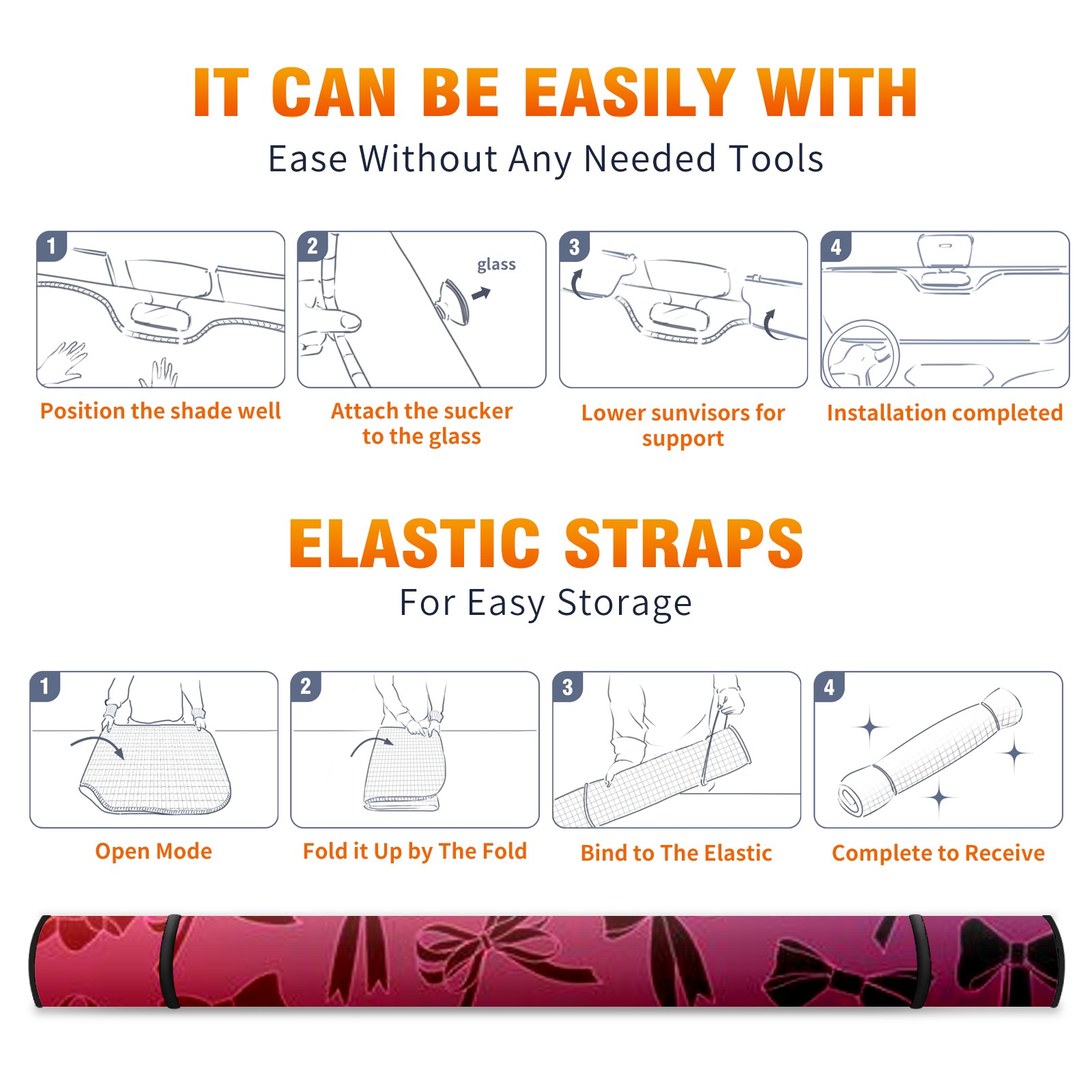 IT CAN BE EASILY WITH

Ease Without Any Needed Tools

1

Position the shade well

2

glass

Attach the sucker to the glass

3

Lower sunvisors for support

4

Installation completed

ELASTIC STRAPS

For Easy Storage

1

Open Mode

2

Fold it Up by The Fold

3

Bind to The Elastic

4

Complete to Receive