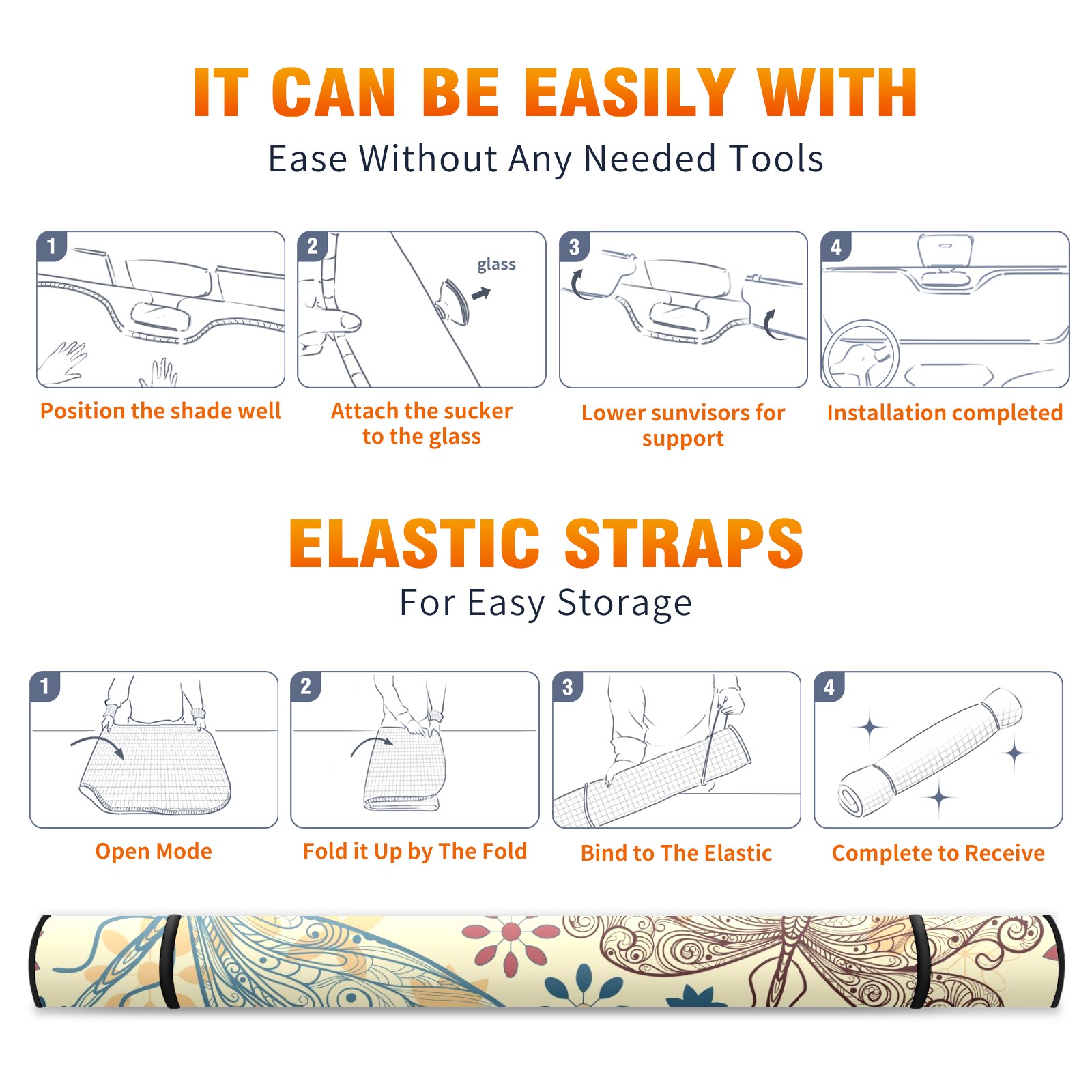 IT CAN BE EASILY WITH

Ease Without Any Needed Tools

1

Position the shade well

2

glass

Attach the sucker to the glass

3

Lower sunvisors for support

4

Installation completed

ELASTIC STRAPS

For Easy Storage

1

Open Mode

2

Fold it Up by The Fold

3

Bind to The Elastic

4

Complete to Receive