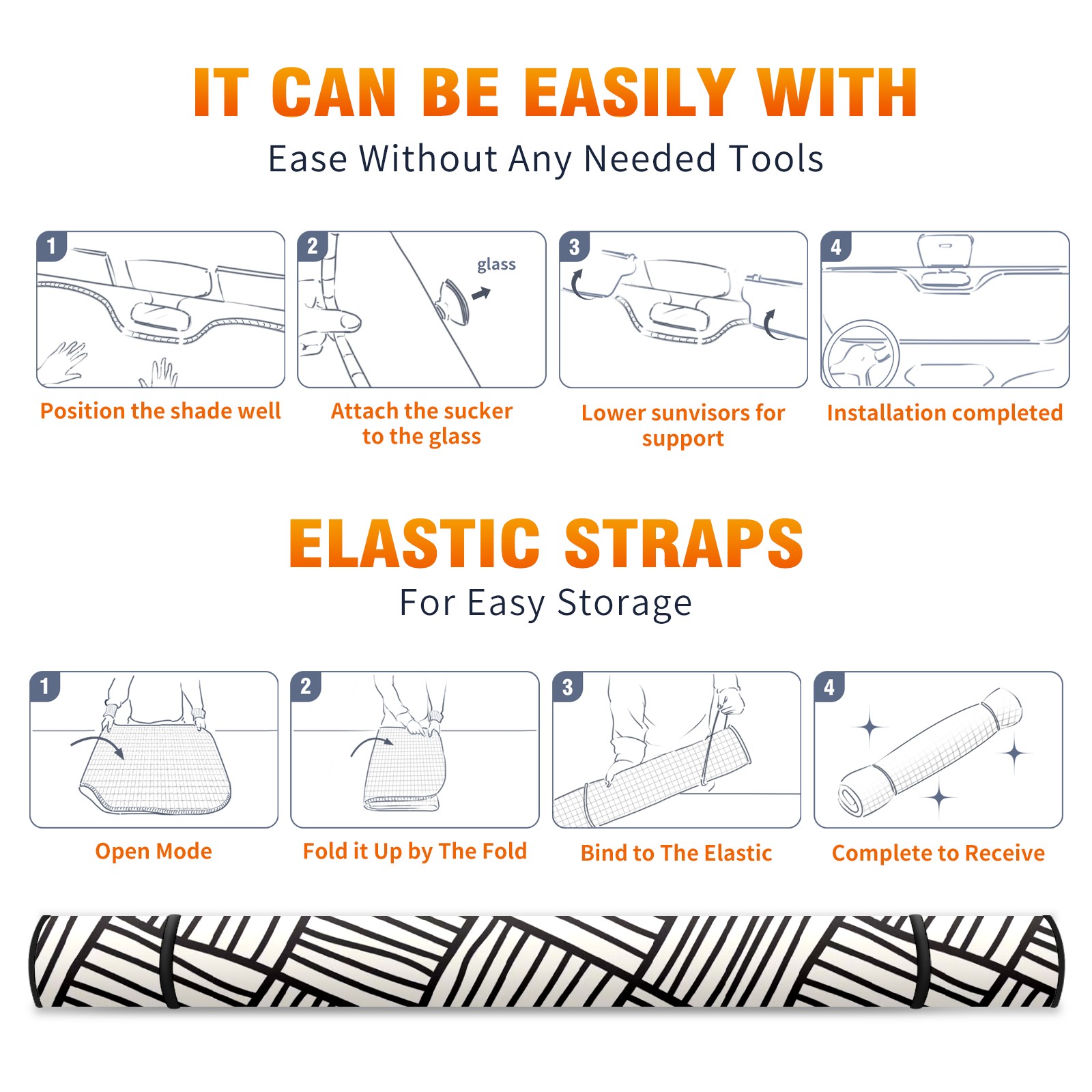 IT CAN BE EASILY WITH
Ease Without Any Needed Tools

1
Position the shade well

2
glass
Attach the sucker to the glass

3
Lower sunvisors for support

4
Installation completed

ELASTIC STRAPS
For Easy Storage

1
Open Mode

2
Fold it Up by The Fold

3
Bind to The Elastic

4
Complete to Receive