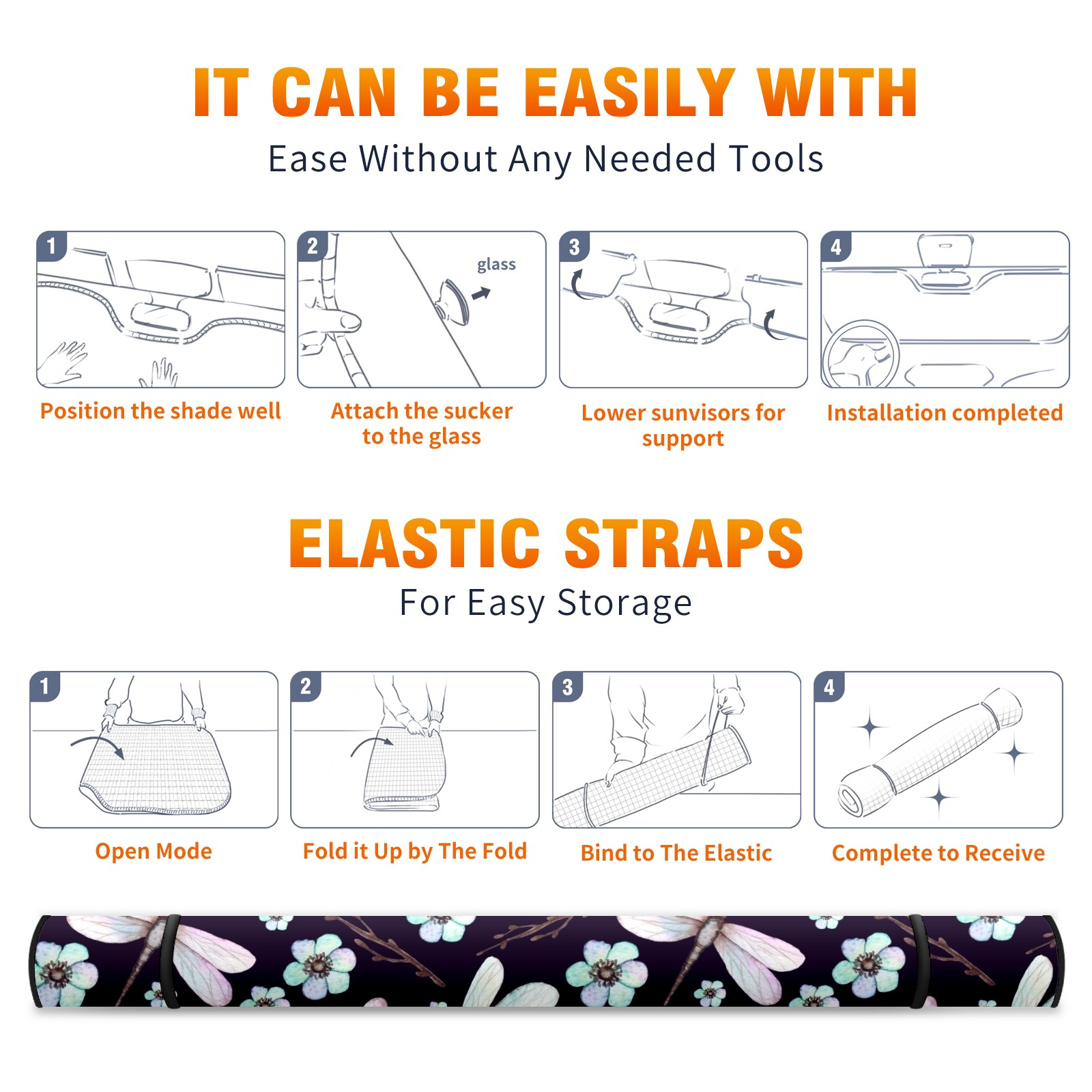 IT CAN BE EASILY WITH
Ease Without Any Needed Tools

1
Position the shade well

2
glass
Attach the sucker to the glass

3
Lower sunvisors for support

4
Installation completed

ELASTIC STRAPS
For Easy Storage

1
Open Mode

2
Fold it Up by The Fold

3
Bind to The Elastic

4
Complete to Receive