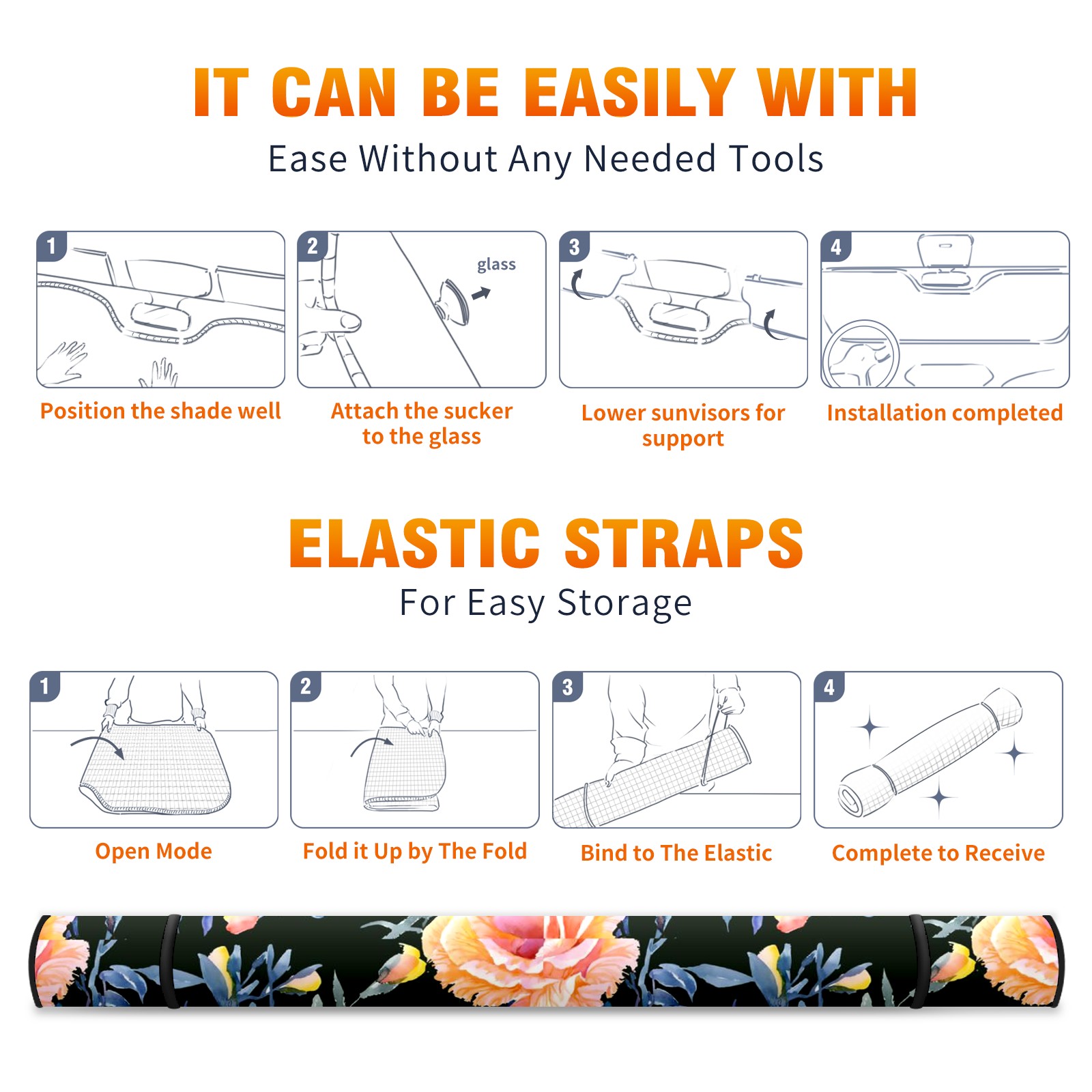 IT CAN BE EASILY WITH

Ease Without Any Needed Tools

1

Position the shade well

2

glass

Attach the sucker to the glass

3

Lower sunvisors for support

4

Installation completed

ELASTIC STRAPS

For Easy Storage

1

Open Mode

2

Fold it Up by The Fold

3

Bind to The Elastic

4

Complete to Receive