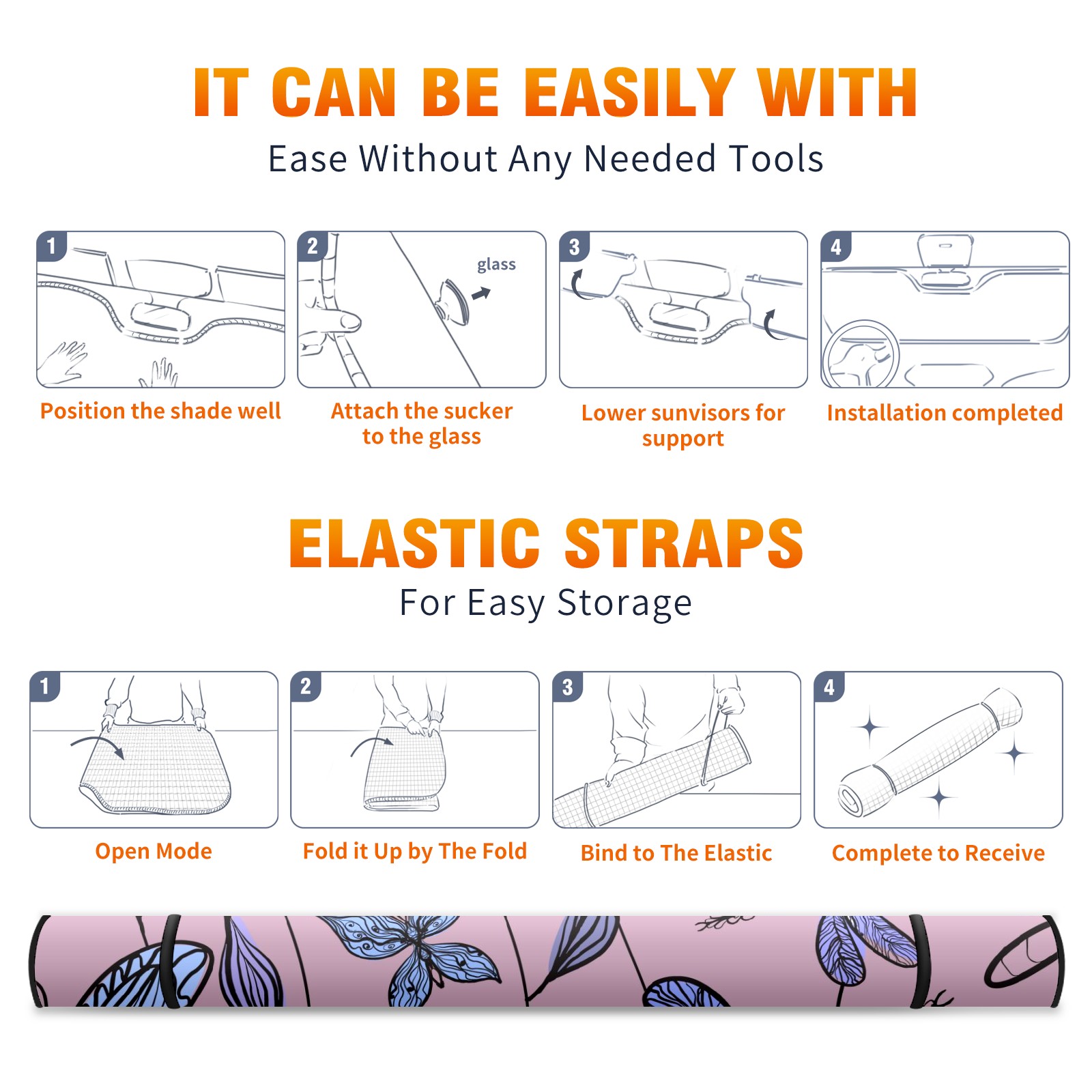 IT CAN BE EASILY WITH

Ease Without Any Needed Tools

1

Position the shade well

2

glass

Attach the sucker to the glass

3

Lower sunvisors for support

4

Installation completed

ELASTIC STRAPS

For Easy Storage

1

Open Mode

2

Fold it Up by The Fold

3

Bind to The Elastic

4

Complete to Receive