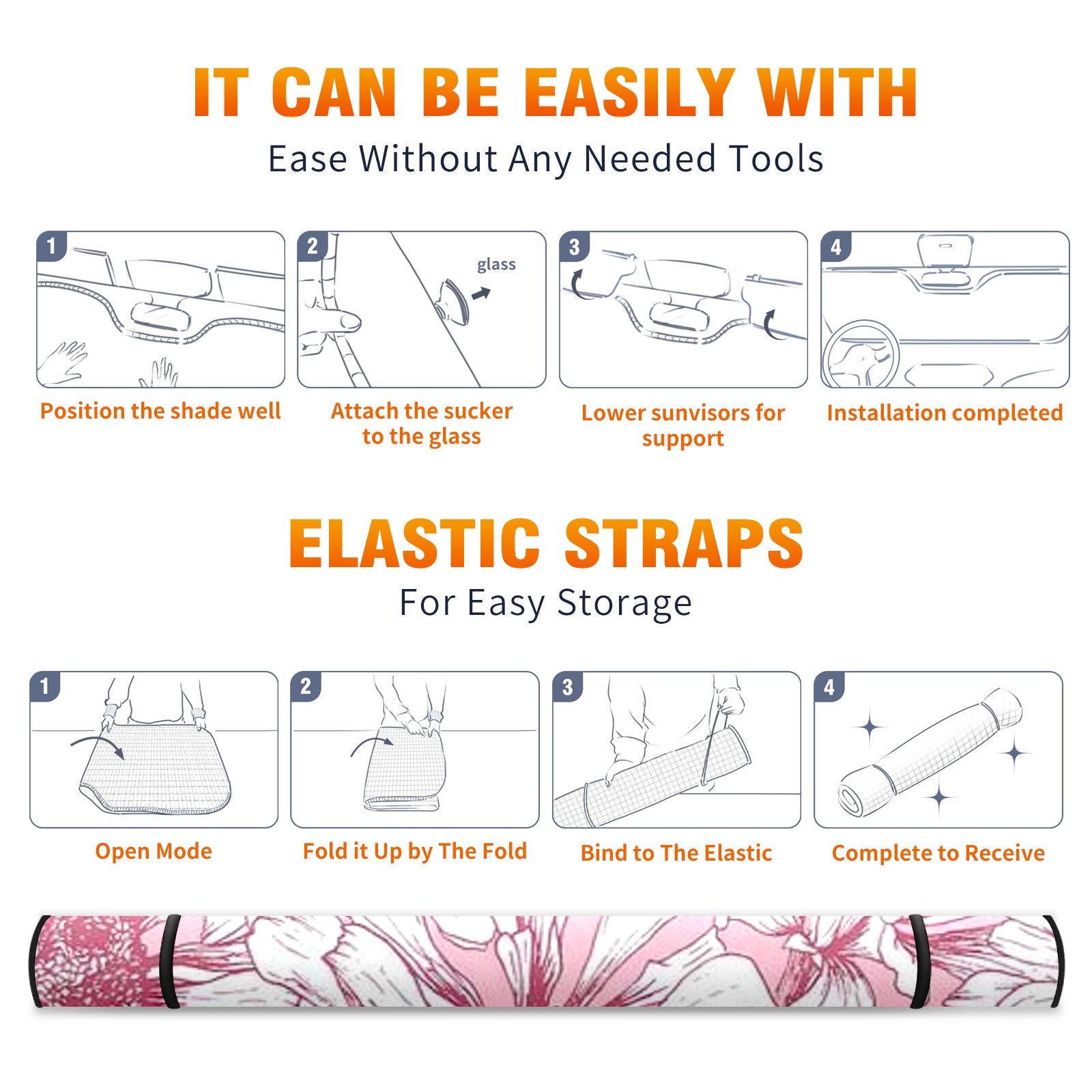 IT CAN BE EASILY WITH

Ease Without Any Needed Tools

1

Position the shade well

2

glass

Attach the sucker to the glass

3

Lower sunvisors for support

4

Installation completed

ELASTIC STRAPS

For Easy Storage

1

Open Mode

2

Fold it Up by The Fold

3

Bind to The Elastic

4

Complete to Receive