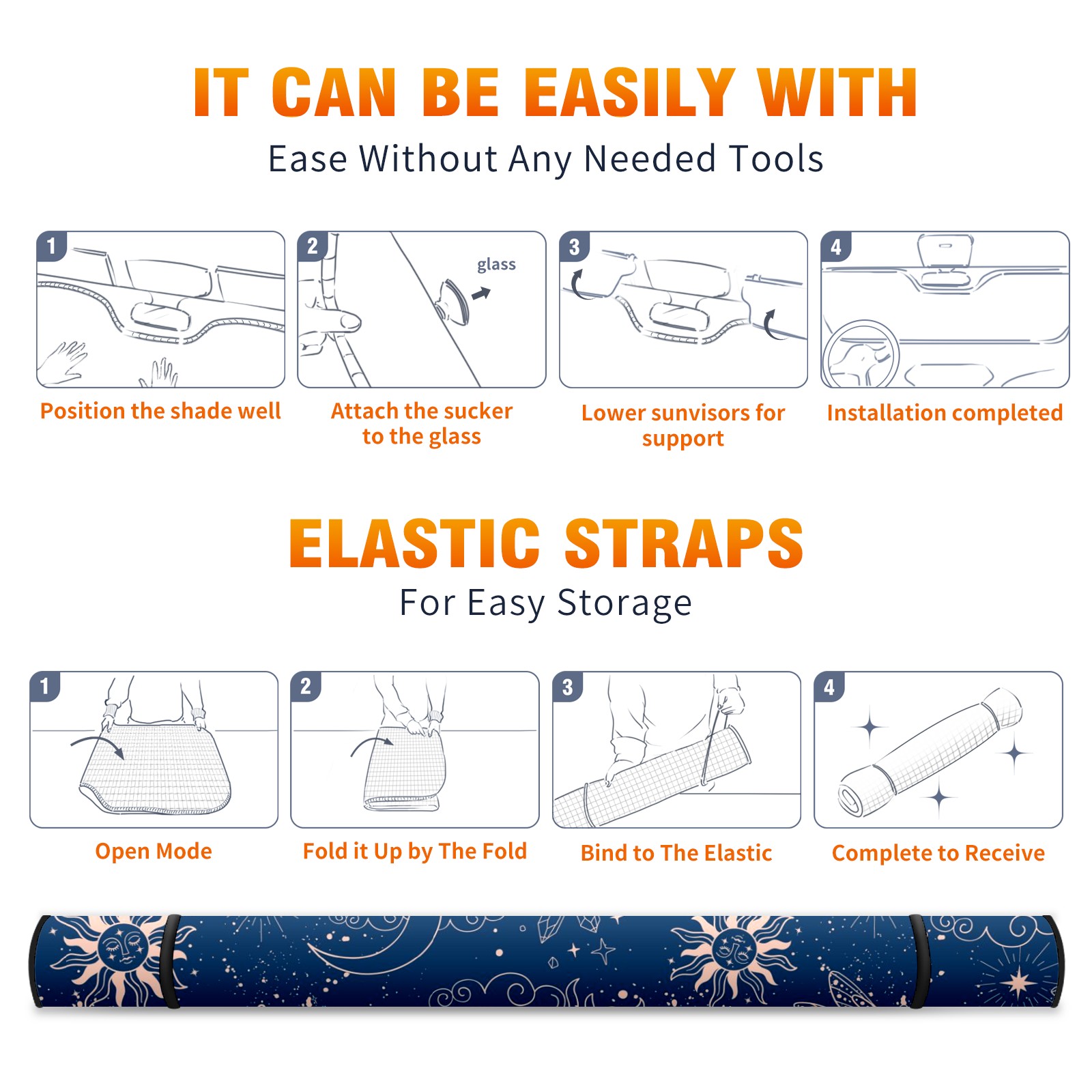 IT CAN BE EASILY WITH

Ease Without Any Needed Tools

1

Position the shade well

2

glass

Attach the sucker to the glass

3

Lower sunvisors for support

4

Installation completed

ELASTIC STRAPS

For Easy Storage

1

Open Mode

2

Fold it Up by The Fold

3

Bind to The Elastic

4

Complete to Receive