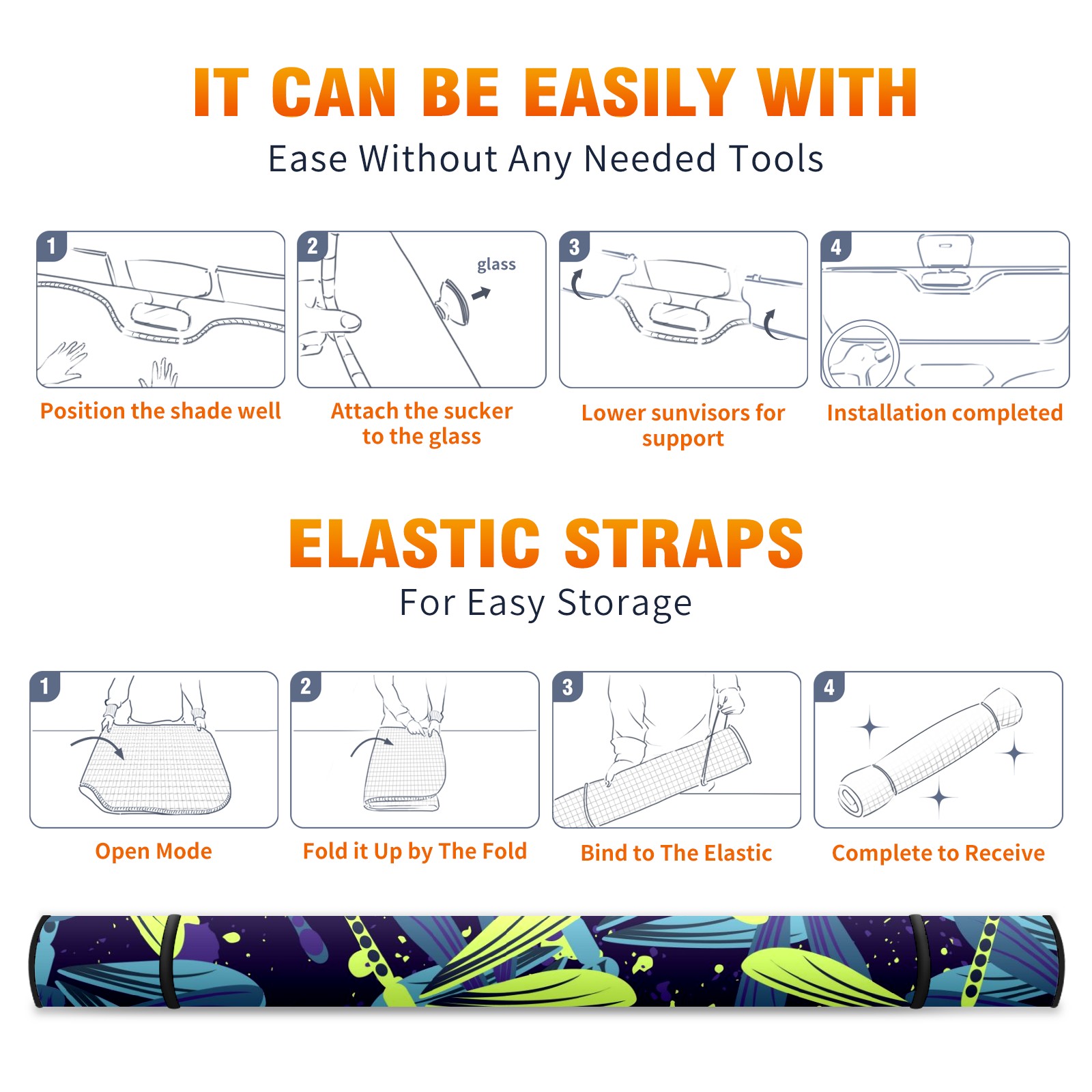 IT CAN BE EASILY WITH

Ease Without Any Needed Tools

1

Position the shade well

2

glass

Attach the sucker to the glass

3

Lower sunvisors for support

4

Installation completed

ELASTIC STRAPS

For Easy Storage

1

Open Mode

2

Fold it Up by The Fold

3

Bind to The Elastic

4

Complete to Receive