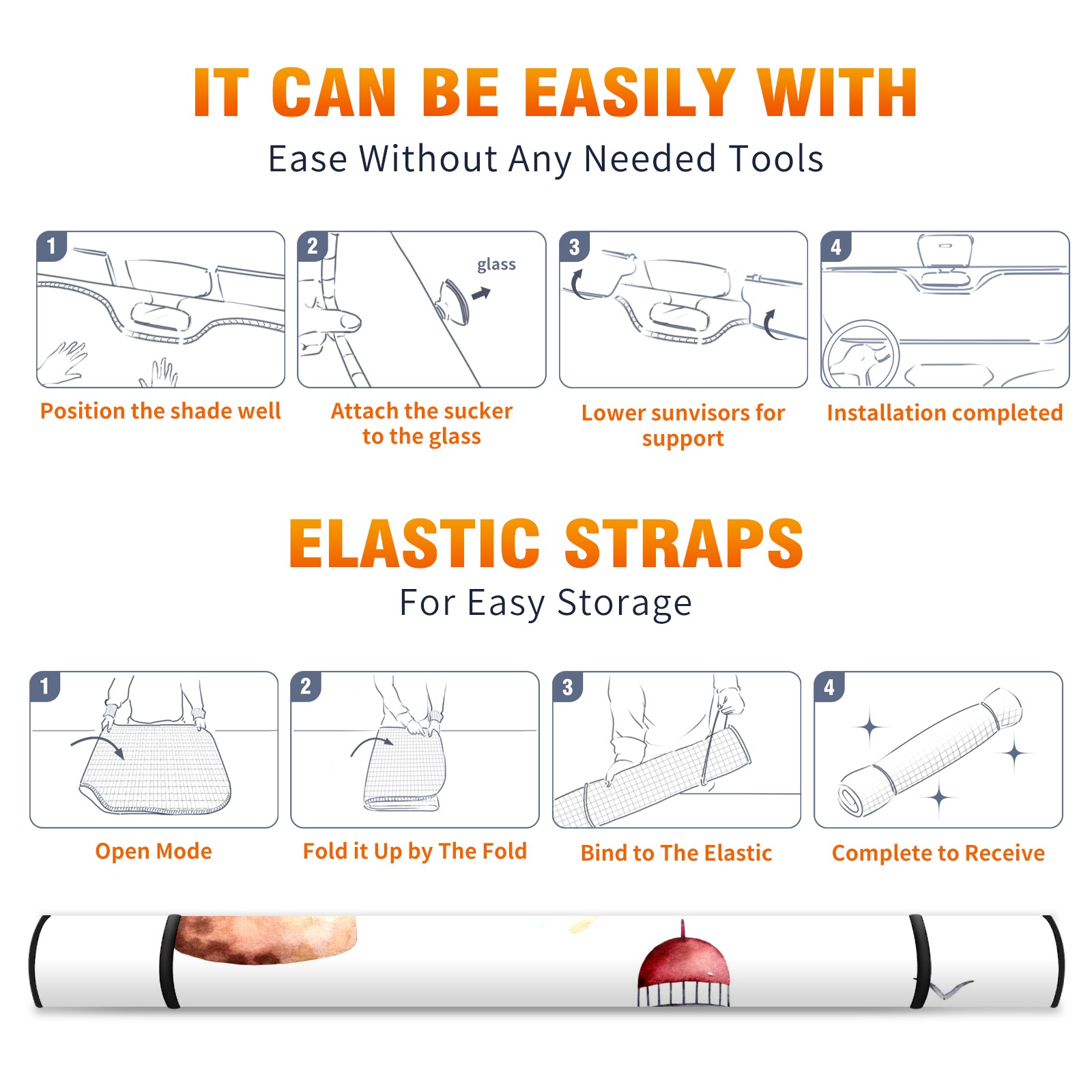 IT CAN BE EASILY WITH
Ease Without Any Needed Tools

1
Position the shade well

2
glass
Attach the sucker to the glass

3
Lower sunvisors for support

4
Installation completed

ELASTIC STRAPS
For Easy Storage

1
Open Mode

2
Fold it Up by The Fold

3
Bind to The Elastic

4
Complete to Receive