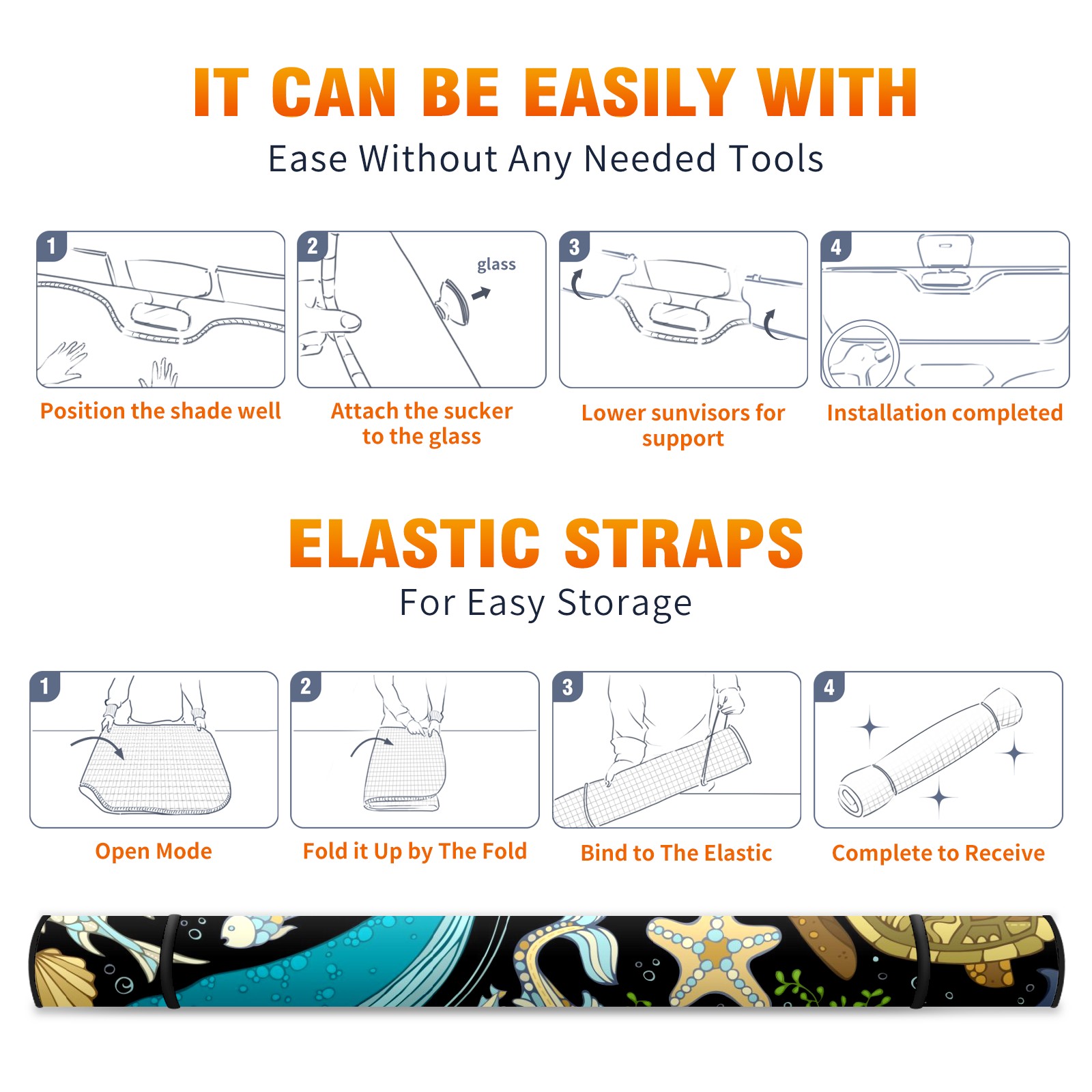 IT CAN BE EASILY WITH

Ease Without Any Needed Tools

1

Position the shade well

2

glass

Attach the sucker to the glass

3

Lower sunvisors for support

4

Installation completed

ELASTIC STRAPS

For Easy Storage

1

Open Mode

2

Fold it Up by The Fold

3

Bind to The Elastic

4

Complete to Receive