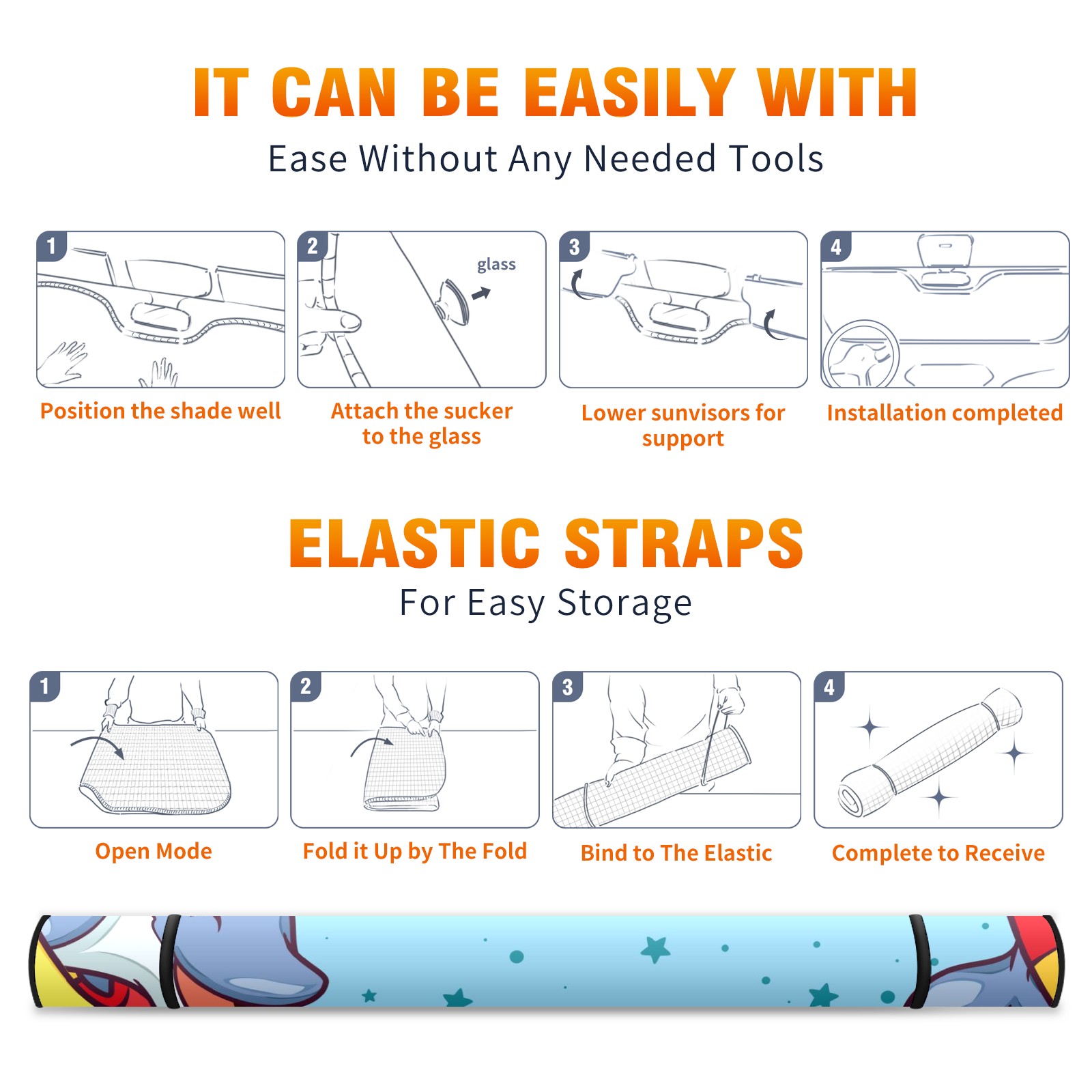 IT CAN BE EASILY WITH

Ease Without Any Needed Tools

1

Position the shade well

2

glass

Attach the sucker to the glass

3

Lower sunvisors for support

4

Installation completed

ELASTIC STRAPS

For Easy Storage

1

Open Mode

2

Fold it Up by The Fold

3

Bind to The Elastic

4

Complete to Receive