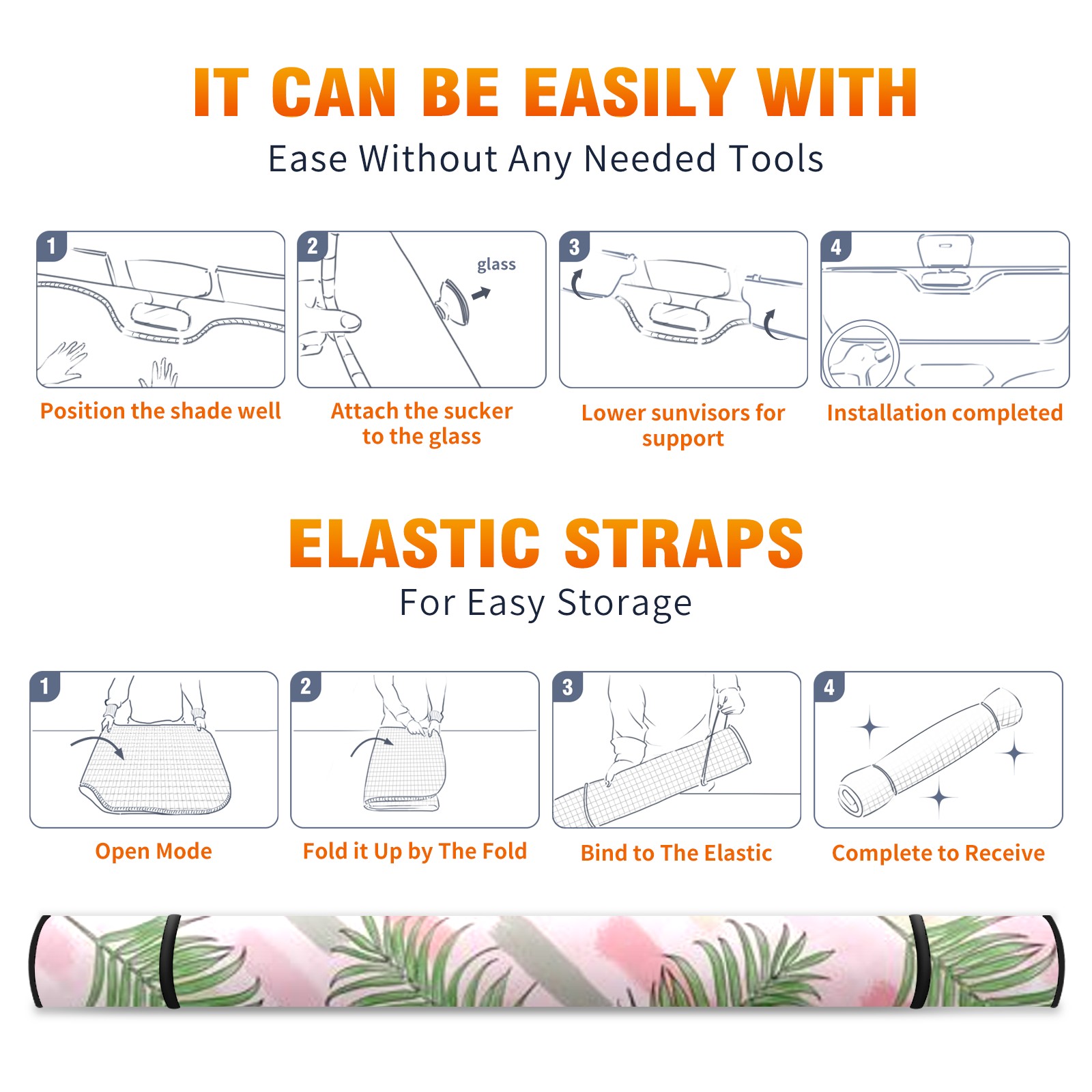 IT CAN BE EASILY WITH
Ease Without Any Needed Tools

1
Position the shade well

2
glass
Attach the sucker to the glass

3
Lower sunvisors for support

4
Installation completed

ELASTIC STRAPS
For Easy Storage

1
Open Mode

2
Fold it Up by The Fold

3
Bind to The Elastic

4
Complete to Receive